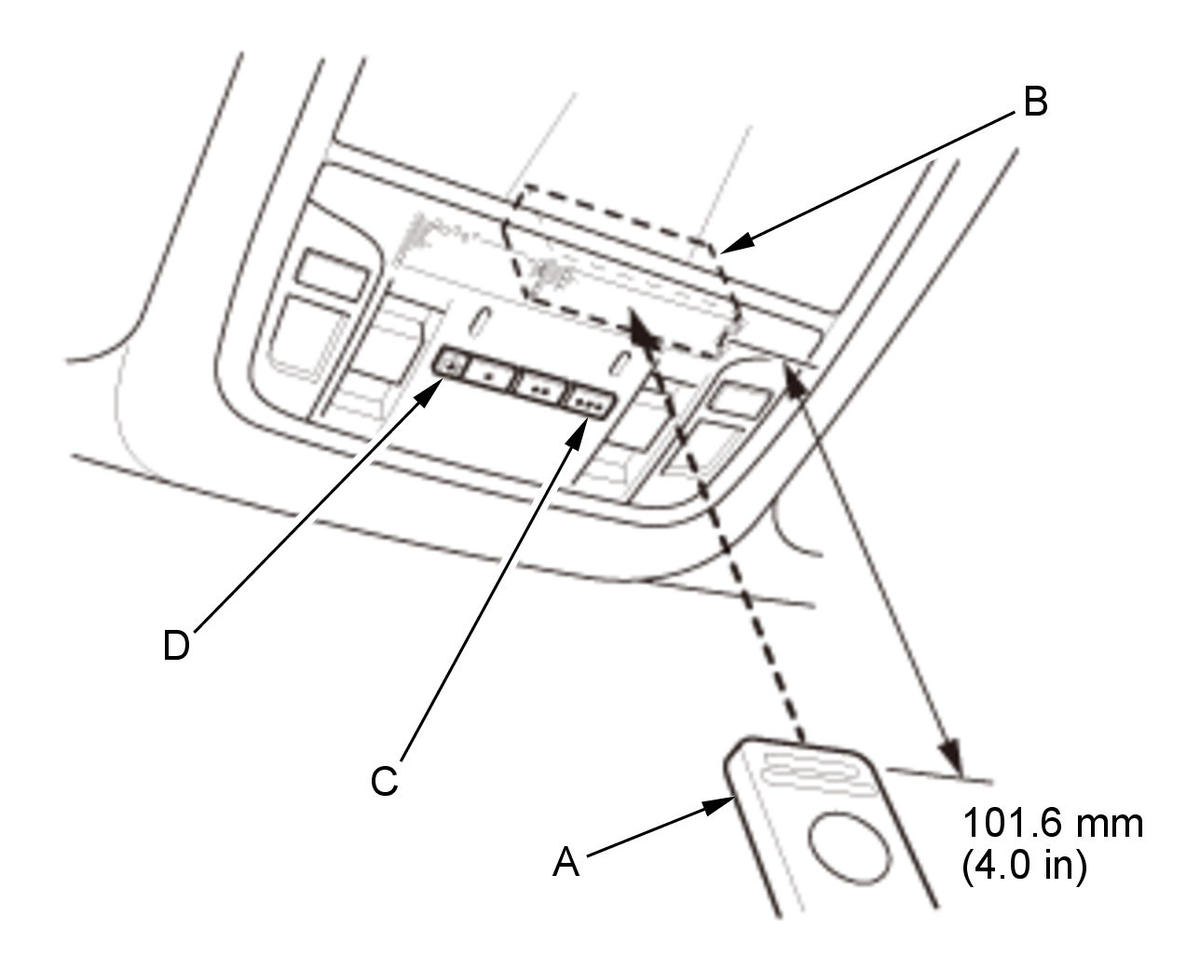 B

D

C

A

101.6 mm
(4.0 in)