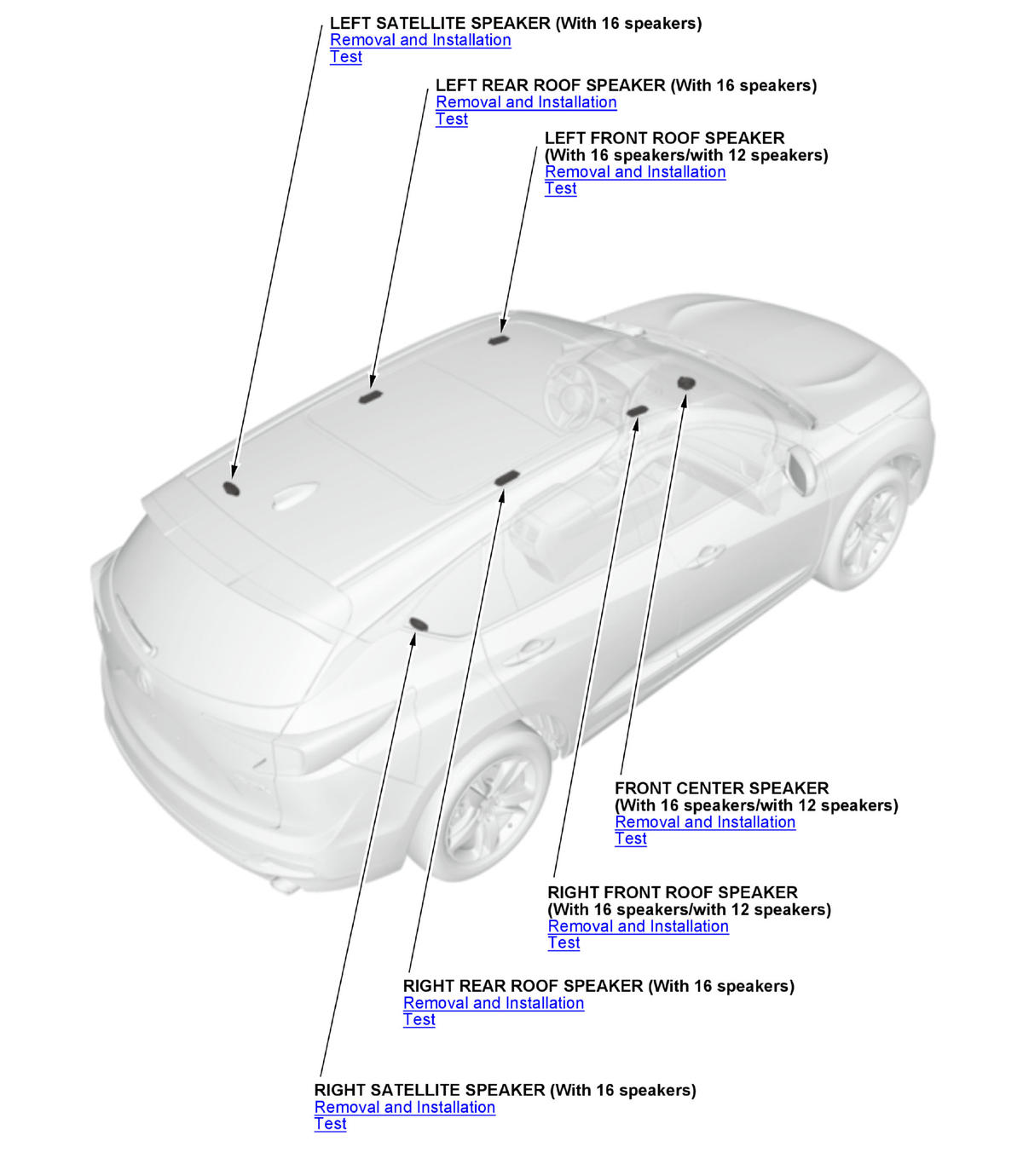 LEFT SATELLITE SPEAKER (With 16 speakers)
Removal and Installation
Test

LEFT REAR ROOF SPEAKER (With 16 speakers)
Removal and Installation
Test

LEFT FRONT ROOF SPEAKER
(With 16 speakers/with 12 speakers)
Removal and Installation
Test

FRONT CENTER SPEAKER
(With 16 speakers/with 12 speakers)
Removal and Installation
Test

RIGHT FRONT ROOF SPEAKER
(With 16 speakers/with 12 speakers)
Removal and Installation
Test

RIGHT REAR ROOF SPEAKER (With 16 speakers)
Removal and Installation
Test

RIGHT SATELLITE SPEAKER (With 16 speakers)
Removal and Installation
Test