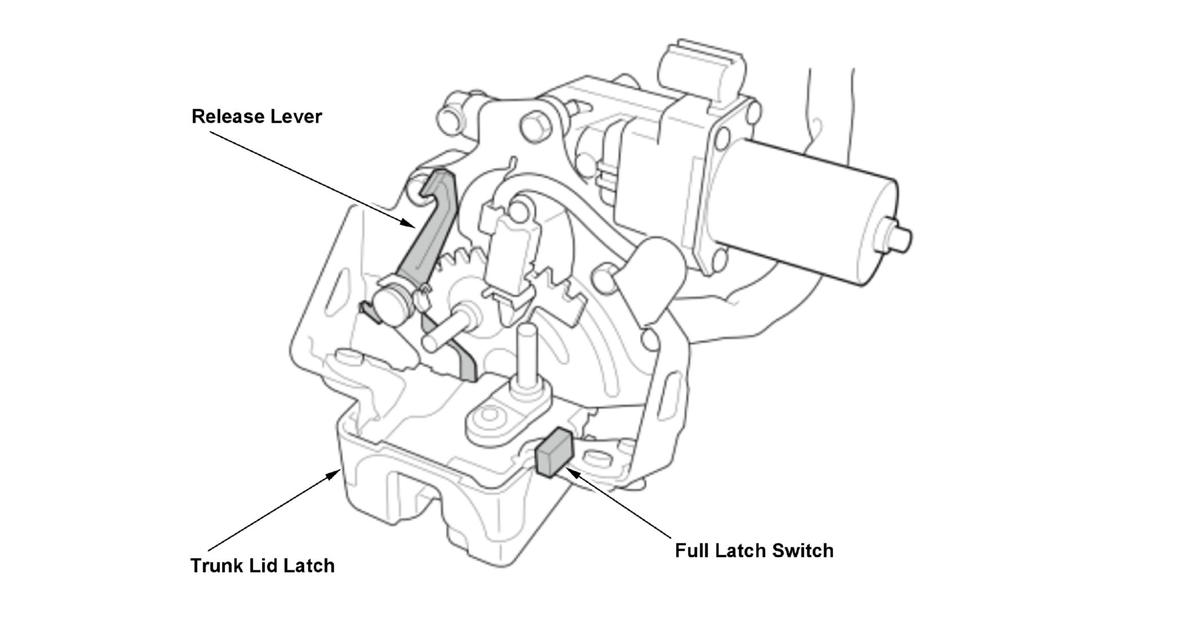 Release Lever

Trunk Lid Latch

Full Latch Switch