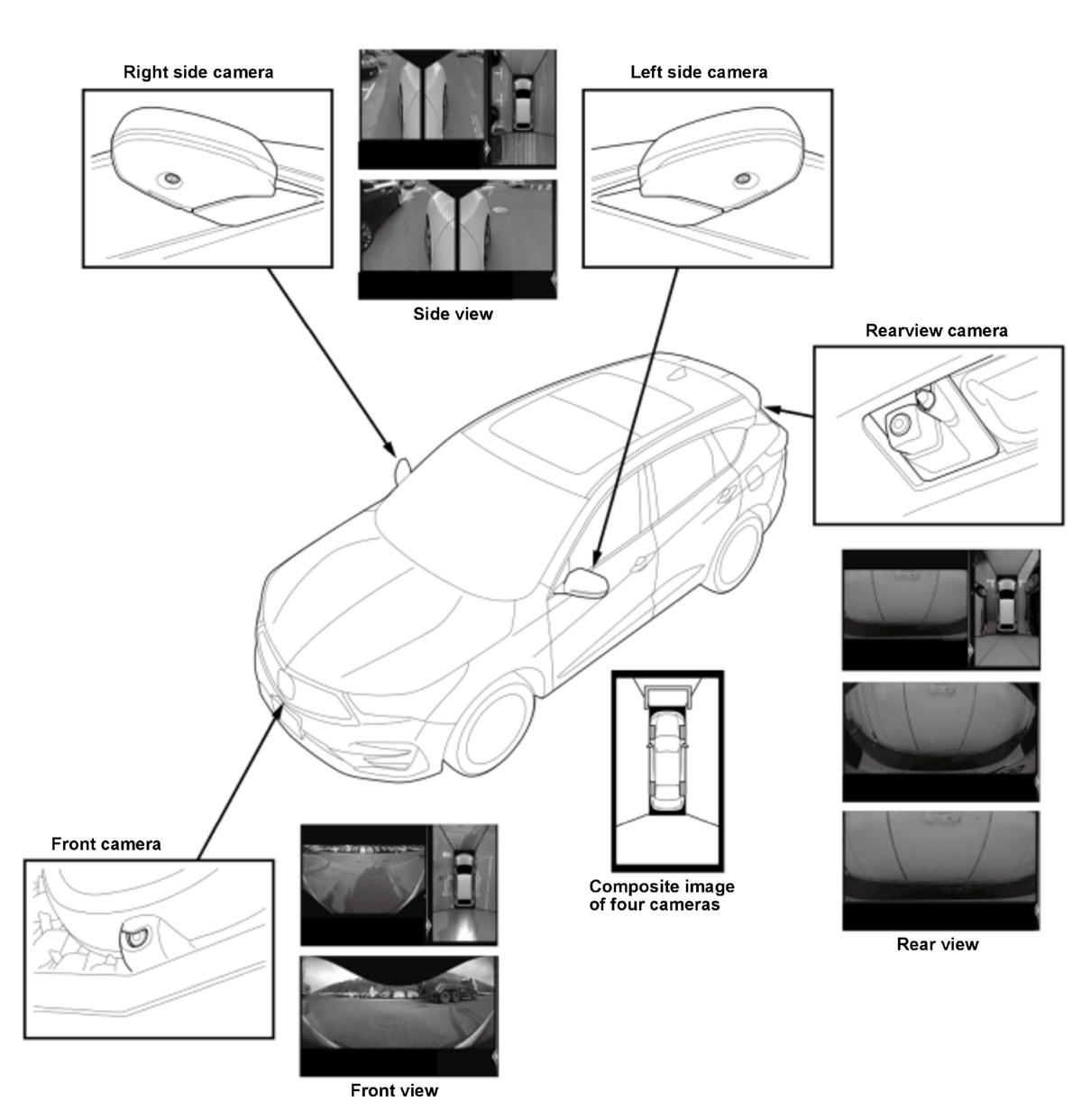 Right side camera

Left side camera

Side view

Rearview camera

Front camera

Composite image of four cameras

Rear view

Front view