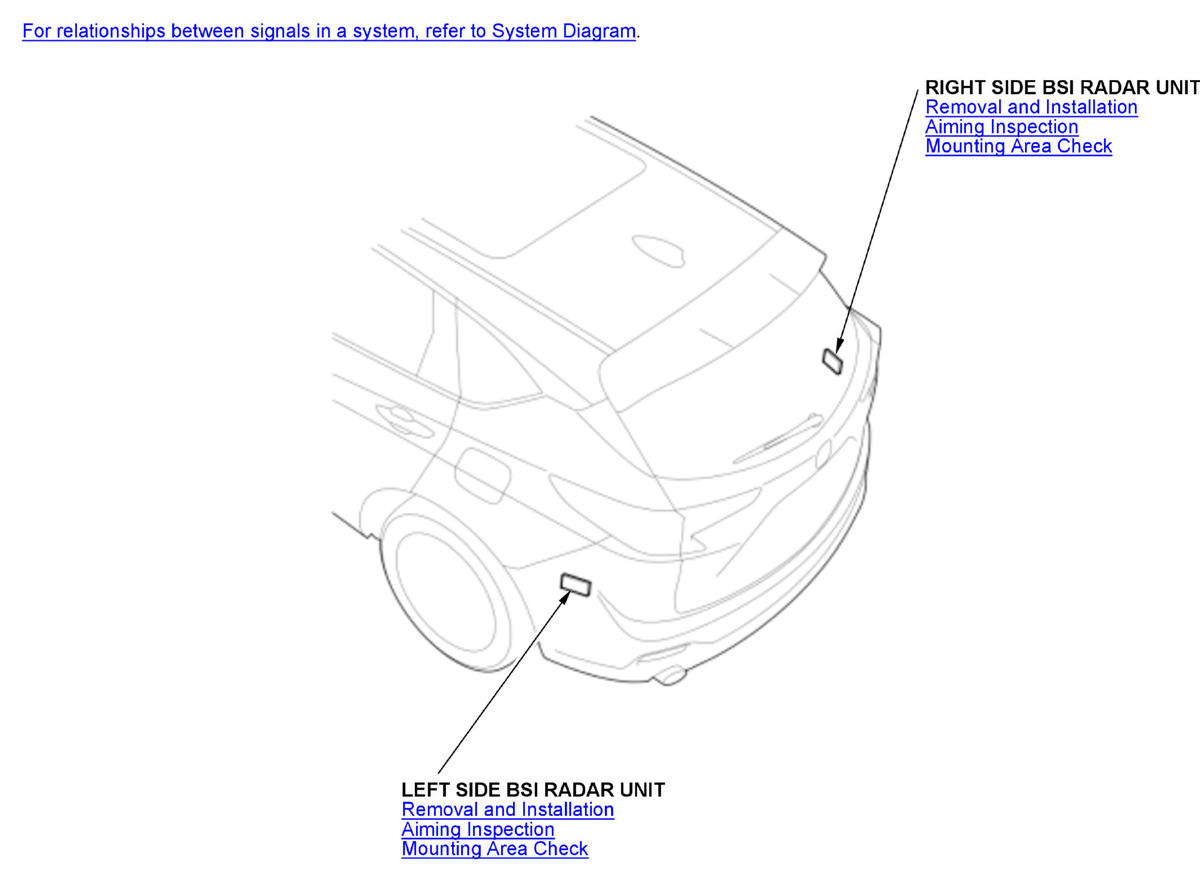 For relationships between signals in a system, refer to System Diagram.

RIGHT SIDE BSI RADAR UNIT
Removal and Installation
Aiming Inspection
Mounting Area Check

LEFT SIDE BSI RADAR UNIT
Removal and Installation
Aiming Inspection
Mounting Area Check