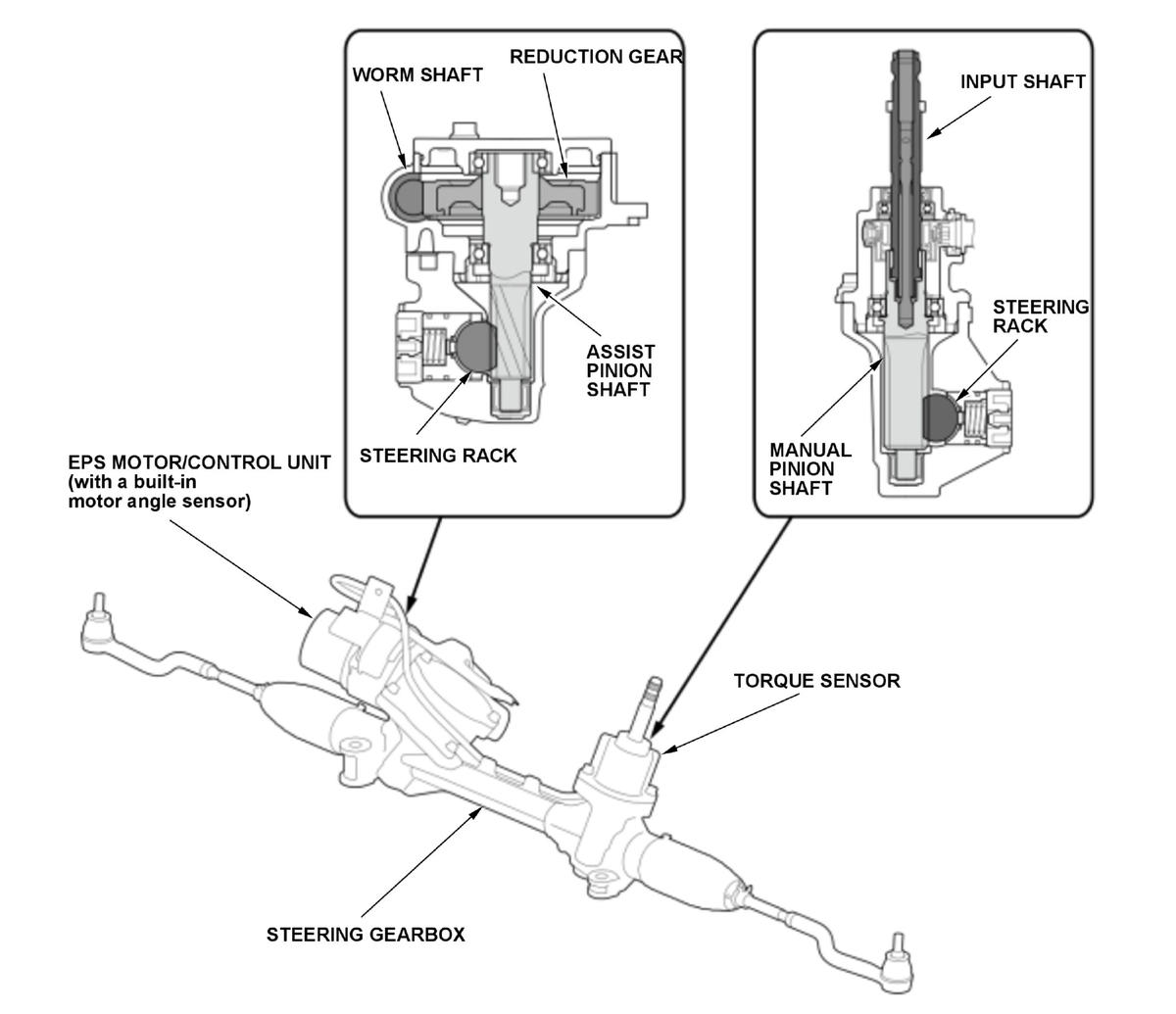 WORM SHAFT

REDUCTION GEAR

ASSIST PINION SHAFT

STEERING RACK

INPUT SHAFT

STEERING RACK

MANUAL PINION SHAFT

EPS MOTOR/CONTROL UNIT (with a built-in motor angle sensor)

TORQUE SENSOR

STEERING GEARBOX