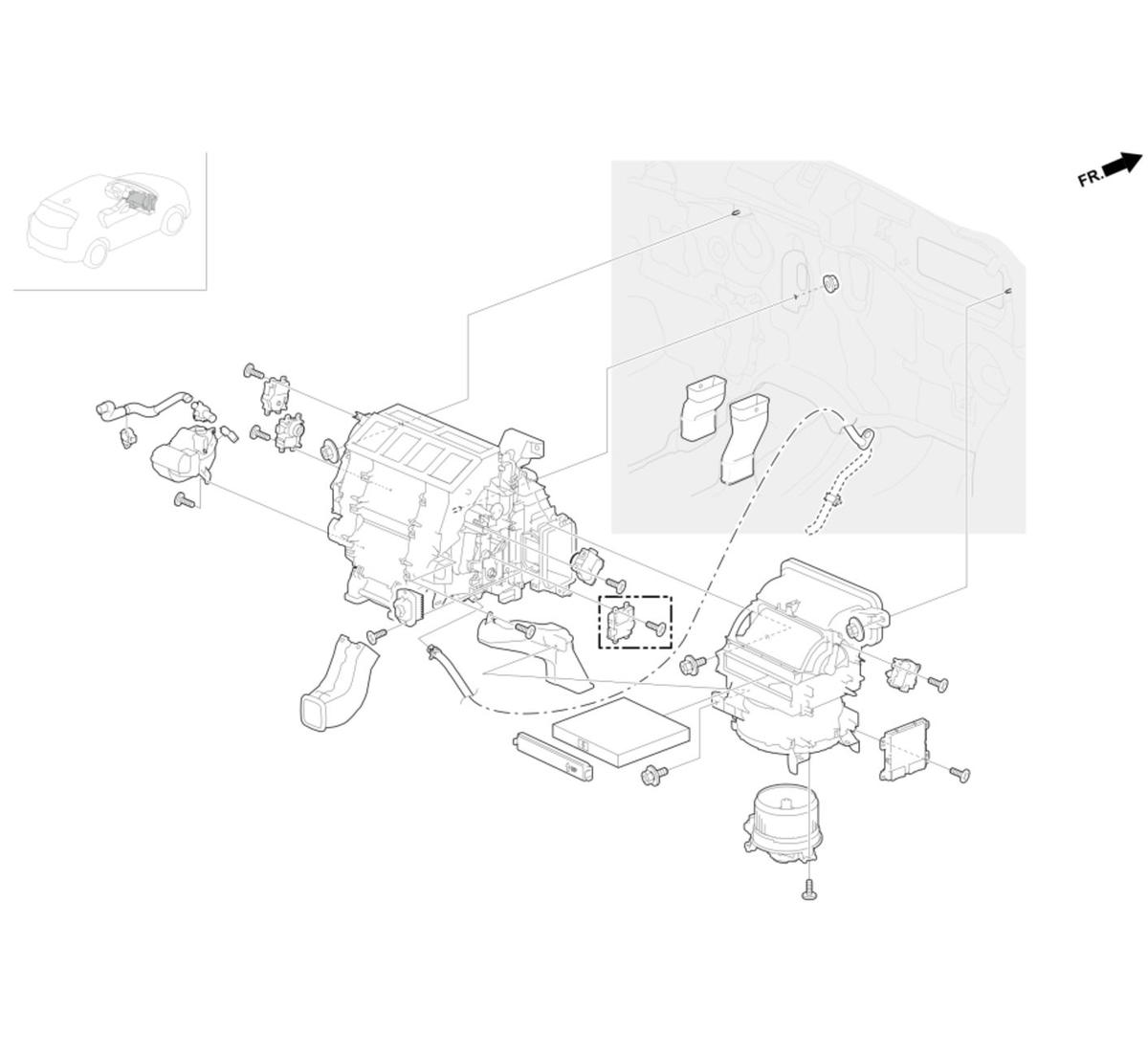 FR.