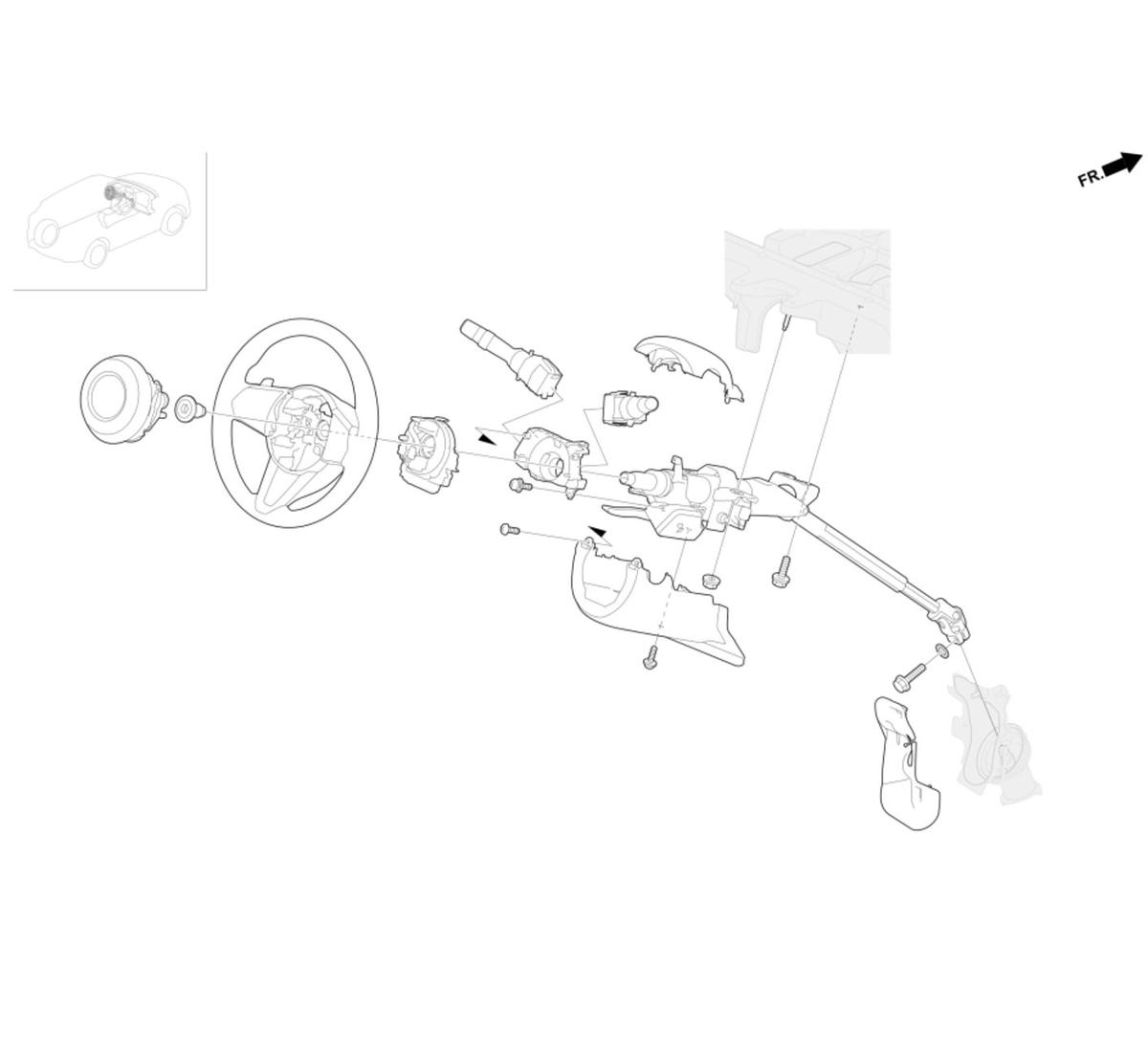 FR.