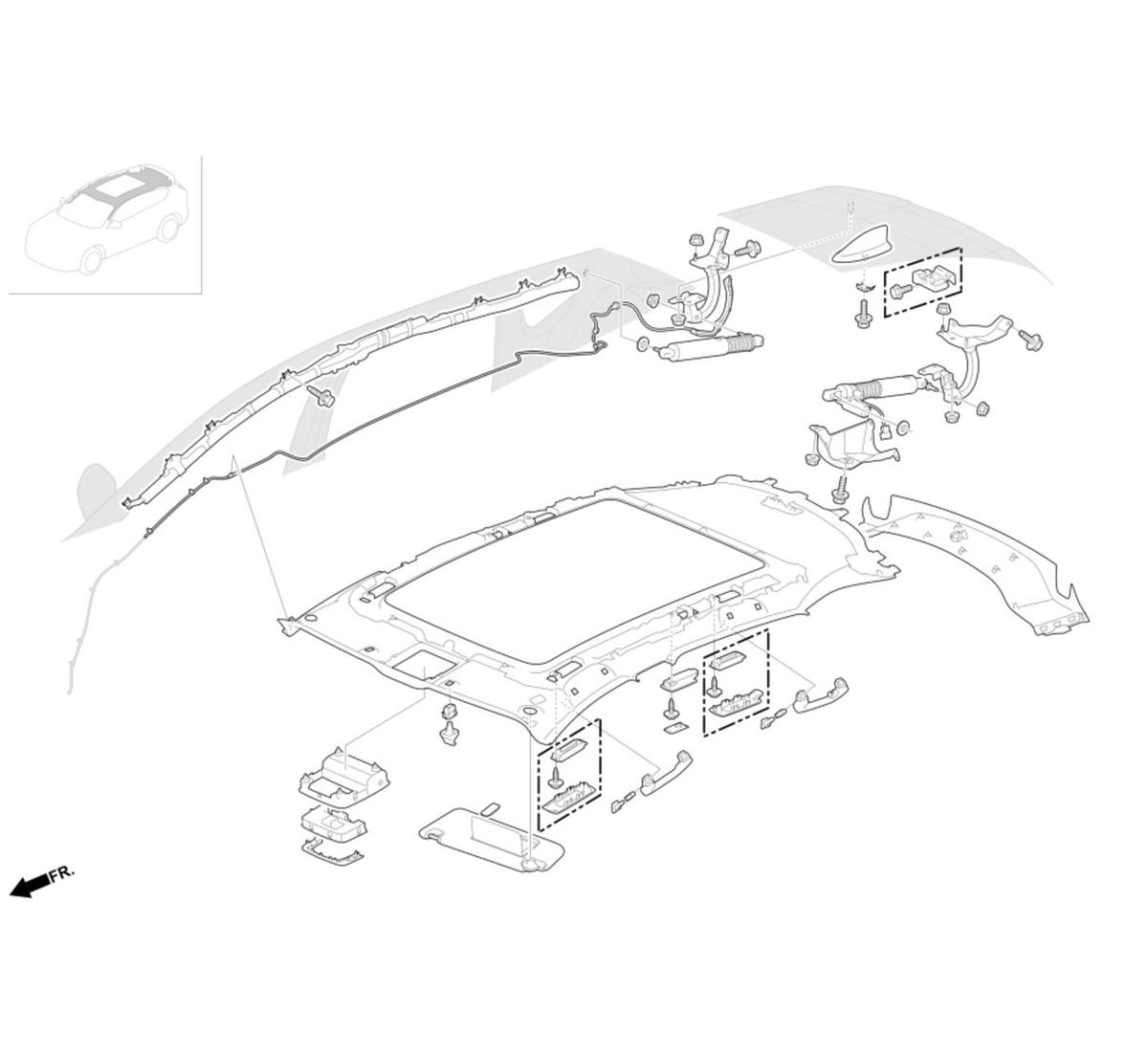 FR.