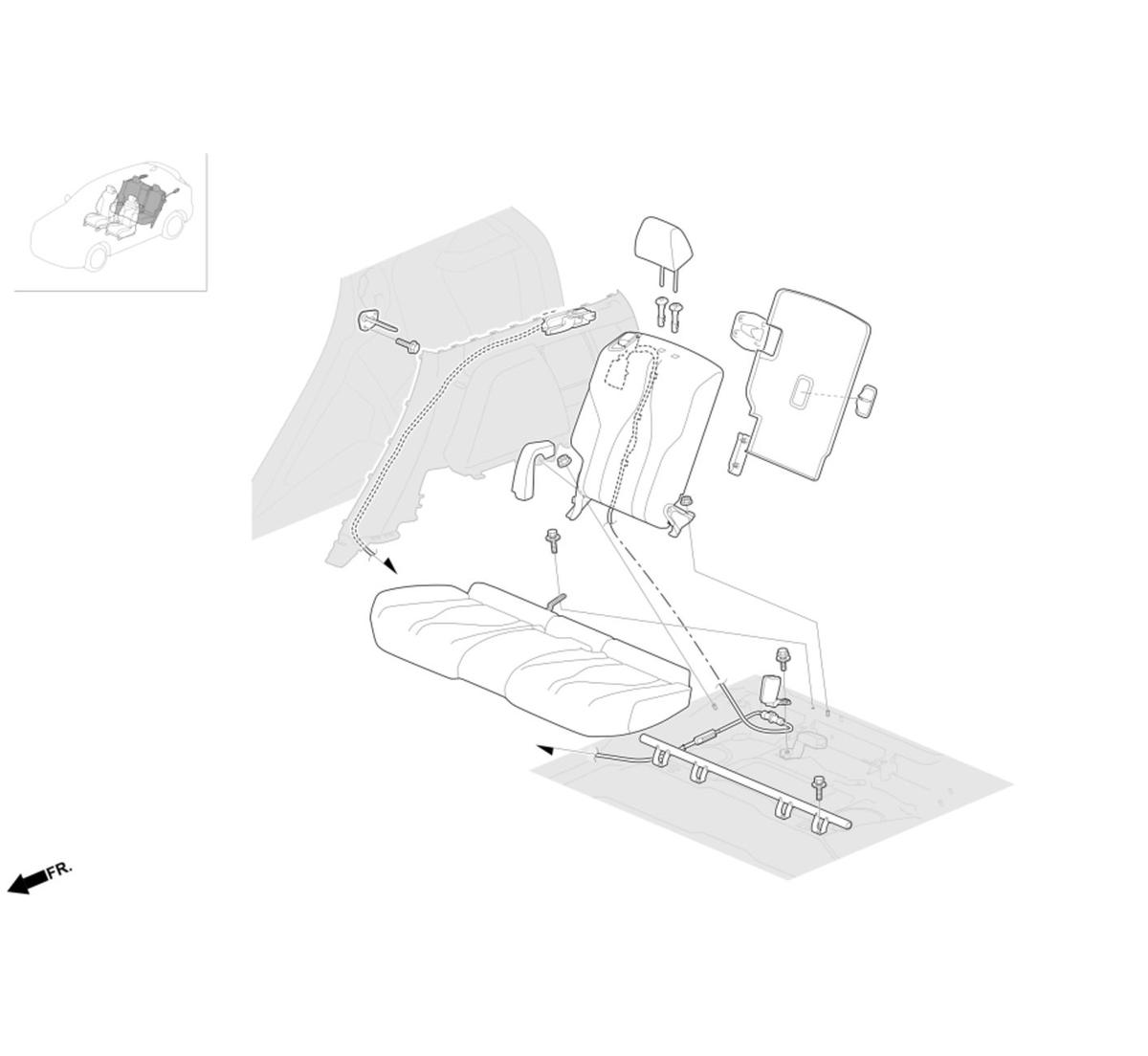 FR.