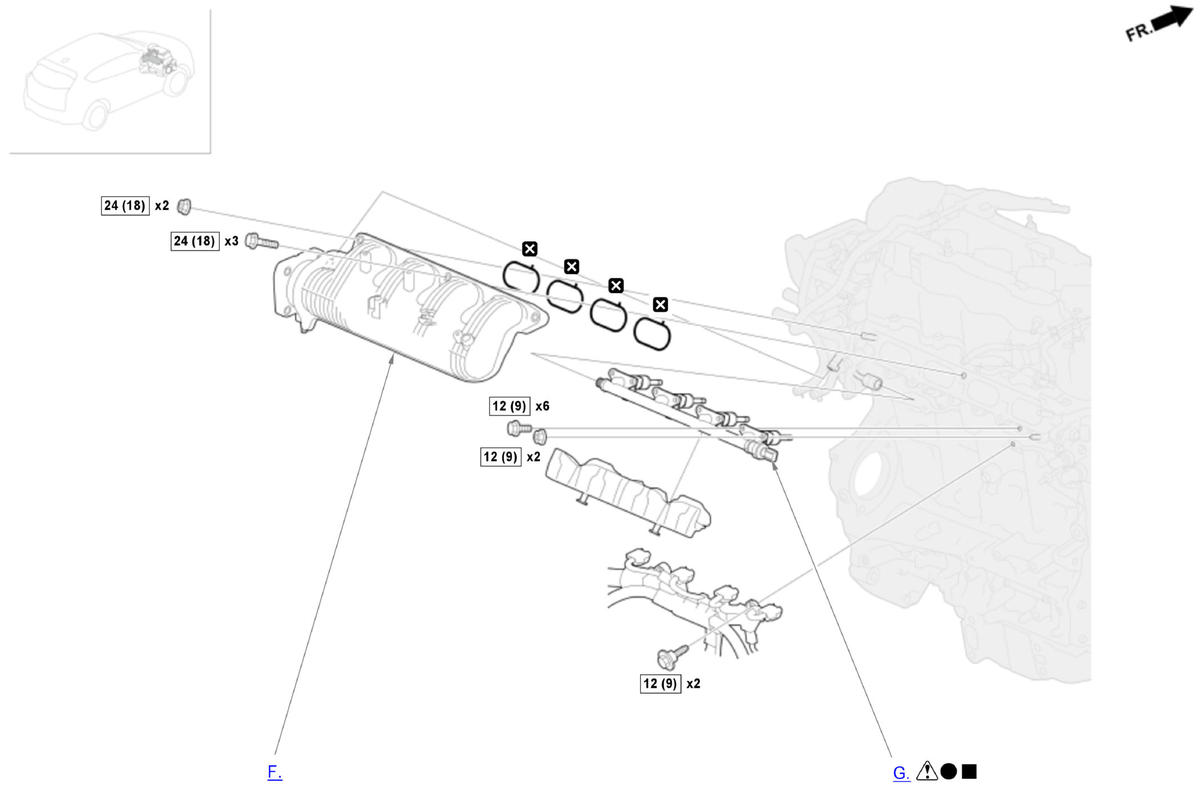 FR.

24 (18) x2

24 (18) x3

12 (9) x6

12 (9) x2

12 (9) x2

F.

G.