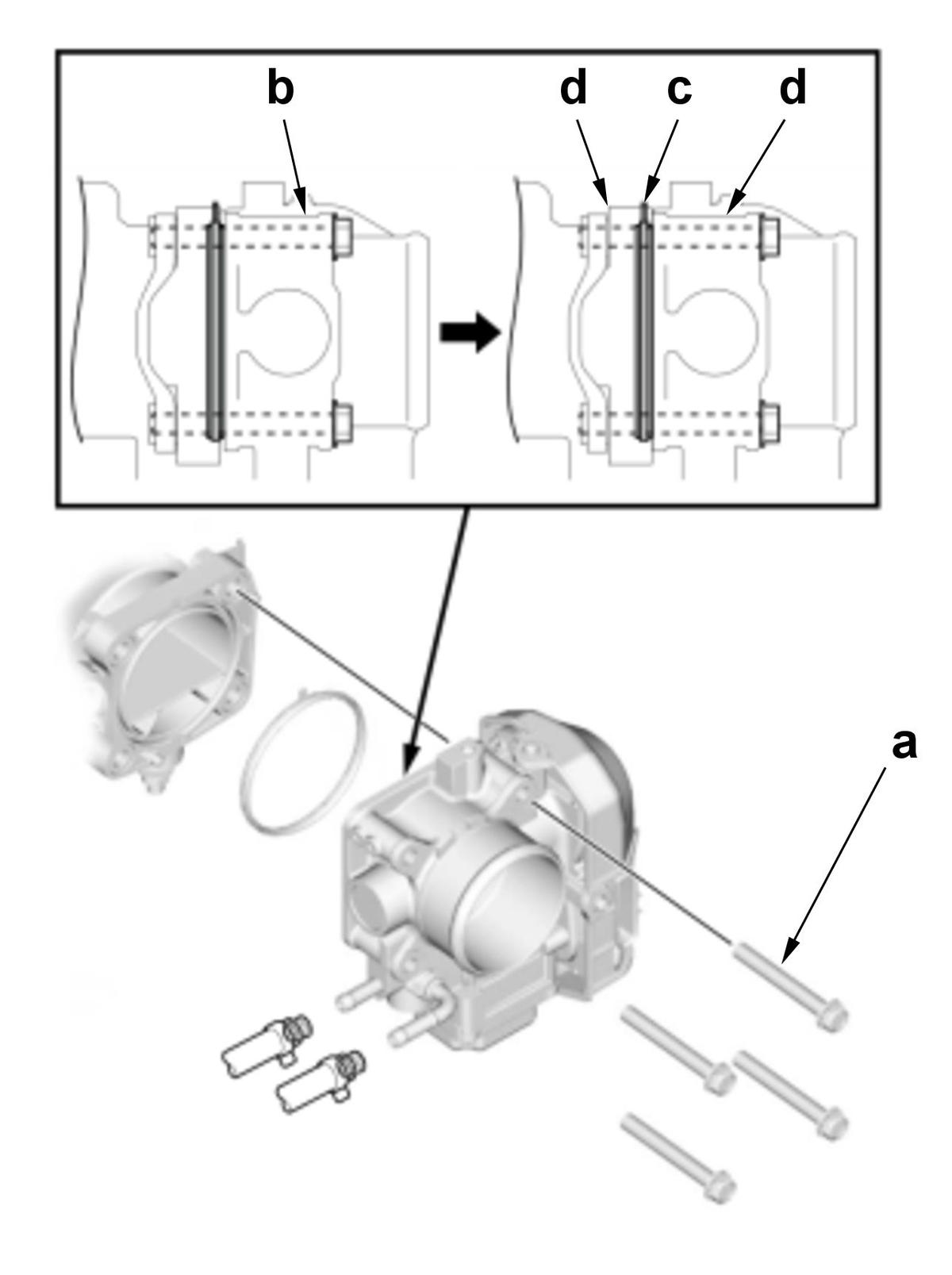 b

d c d

a