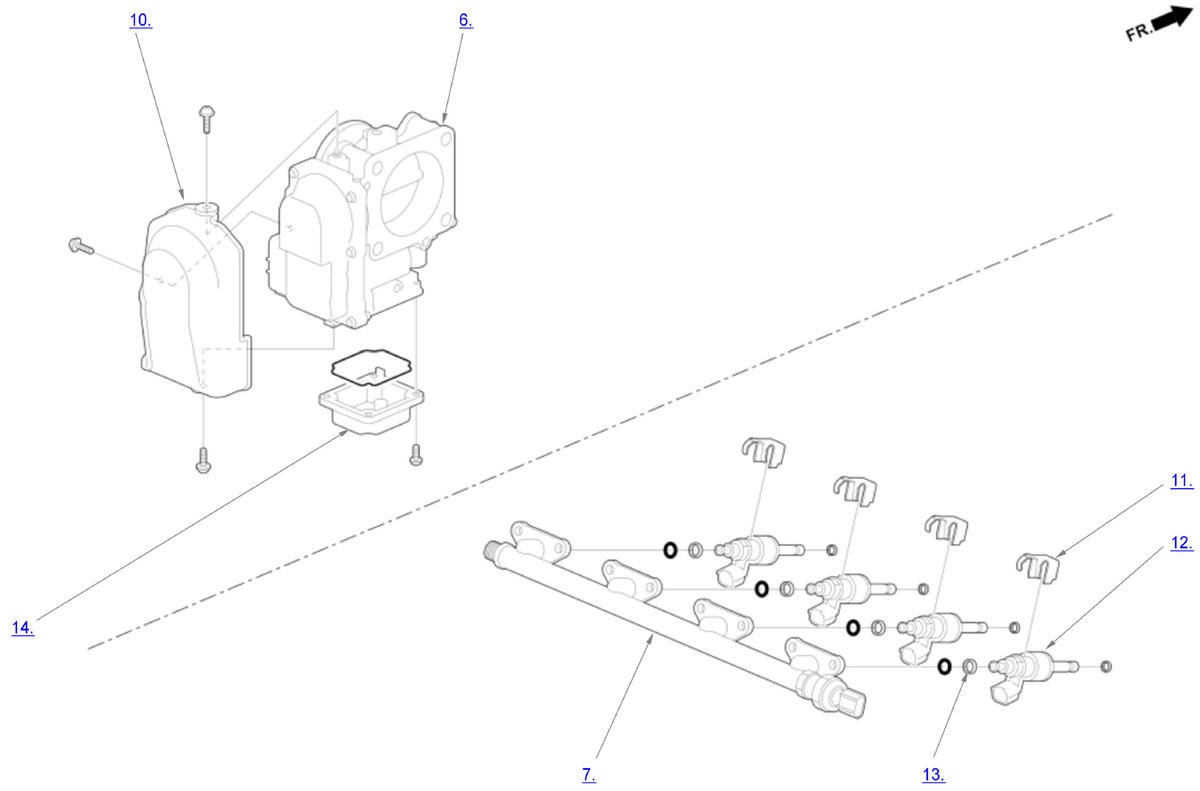 10.
6.
FR.
11.
12.
14.
7.
13.