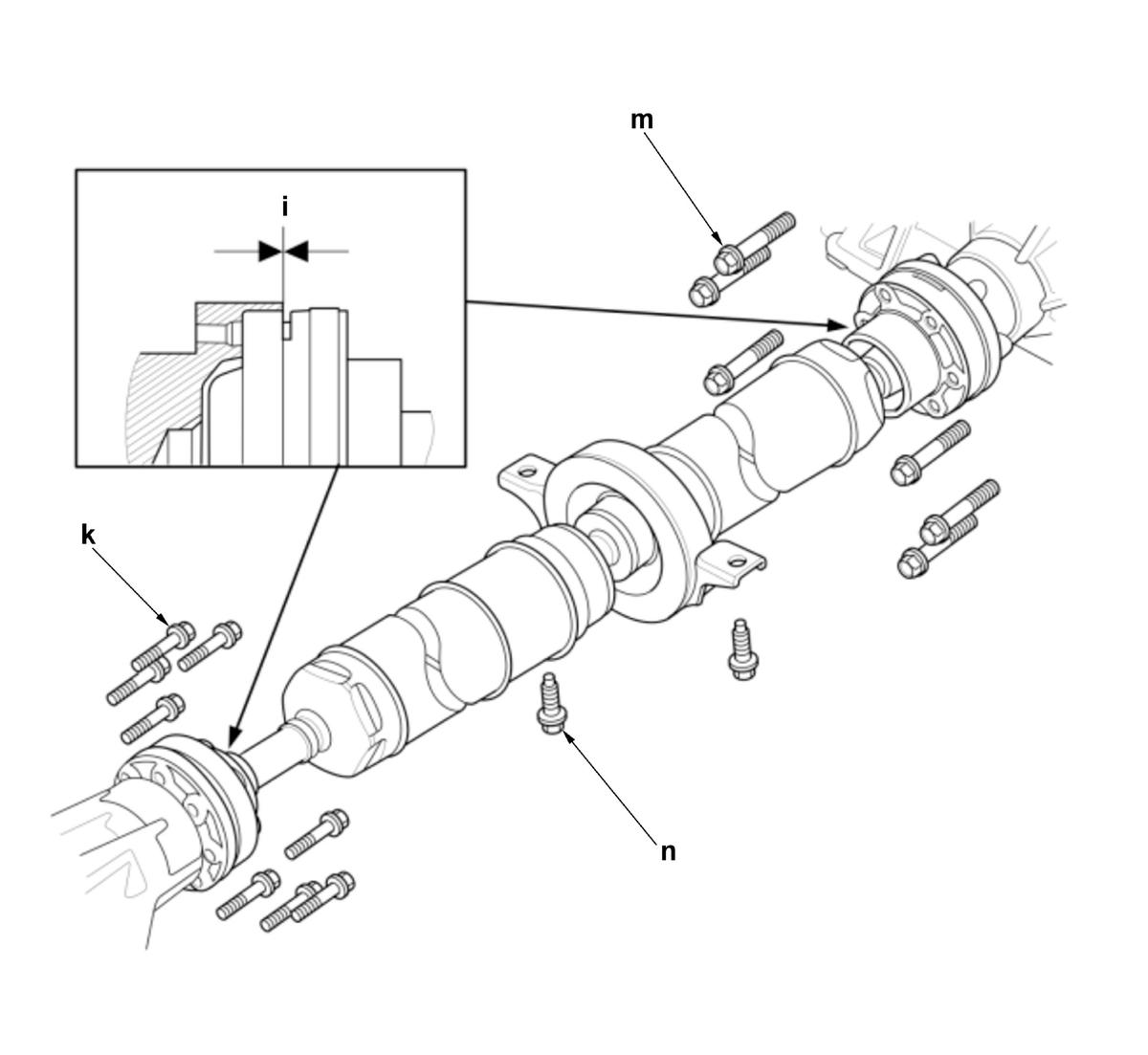 m

i

k

n