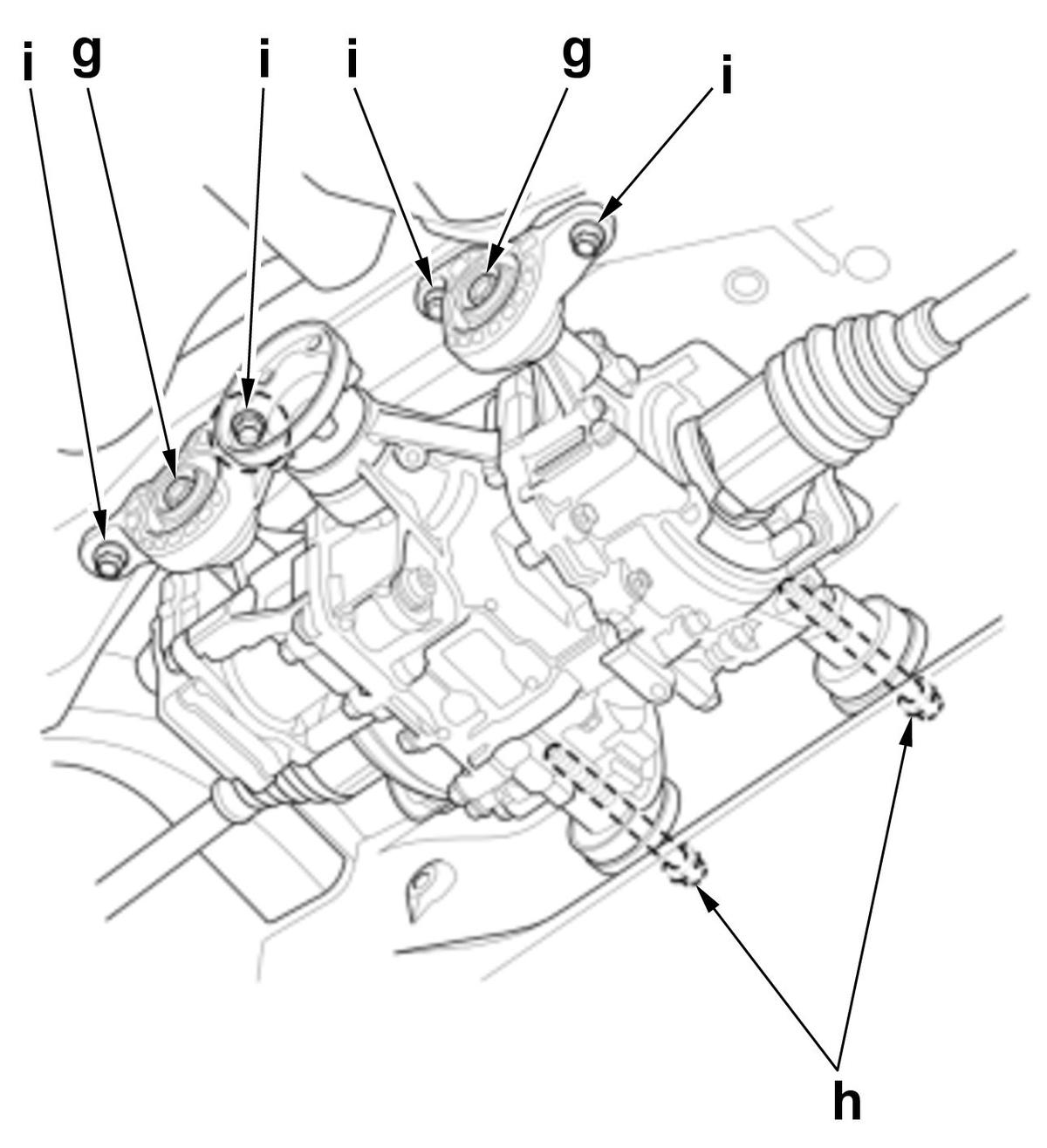 i g i i g i

h