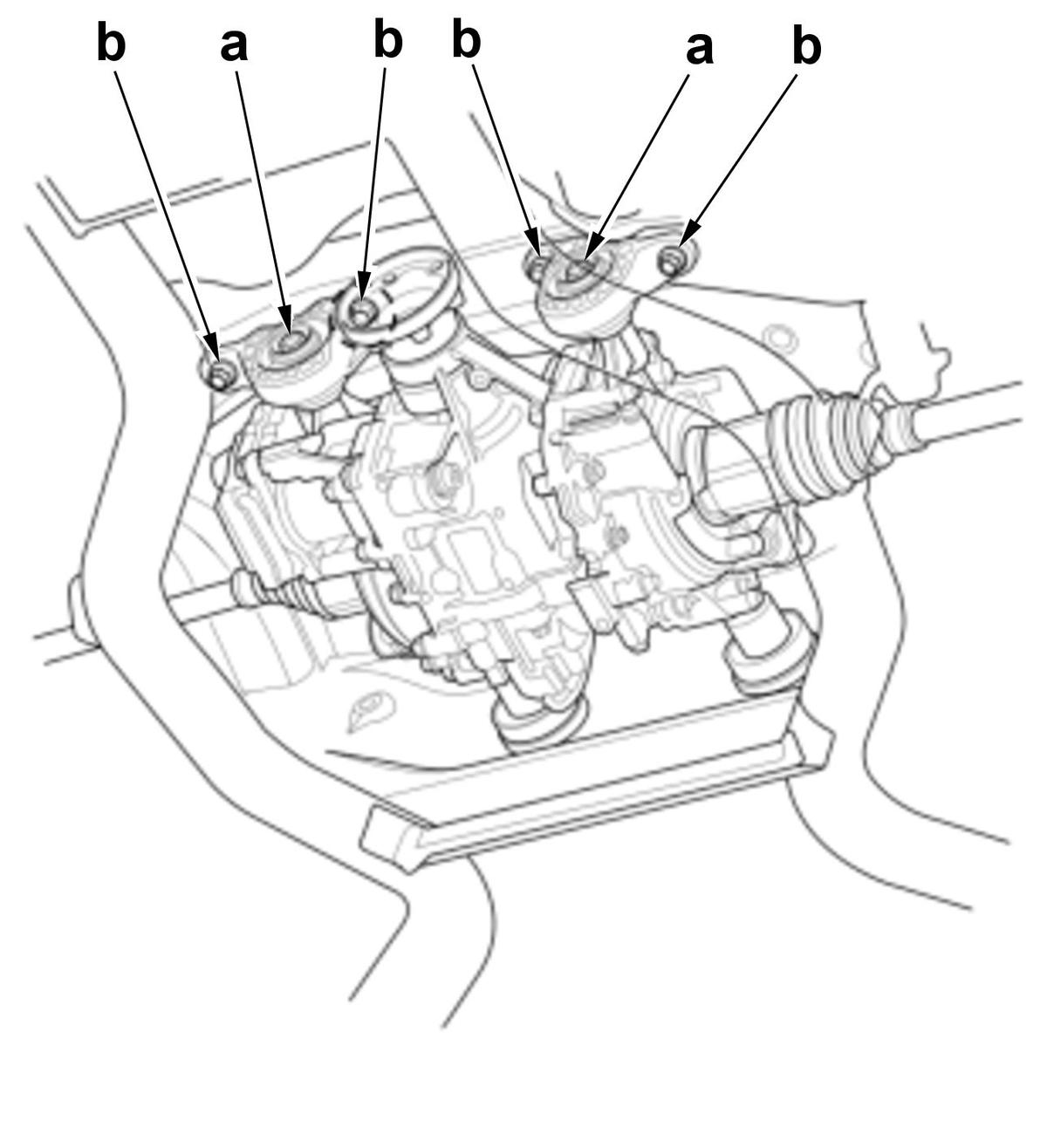 b a b b a b