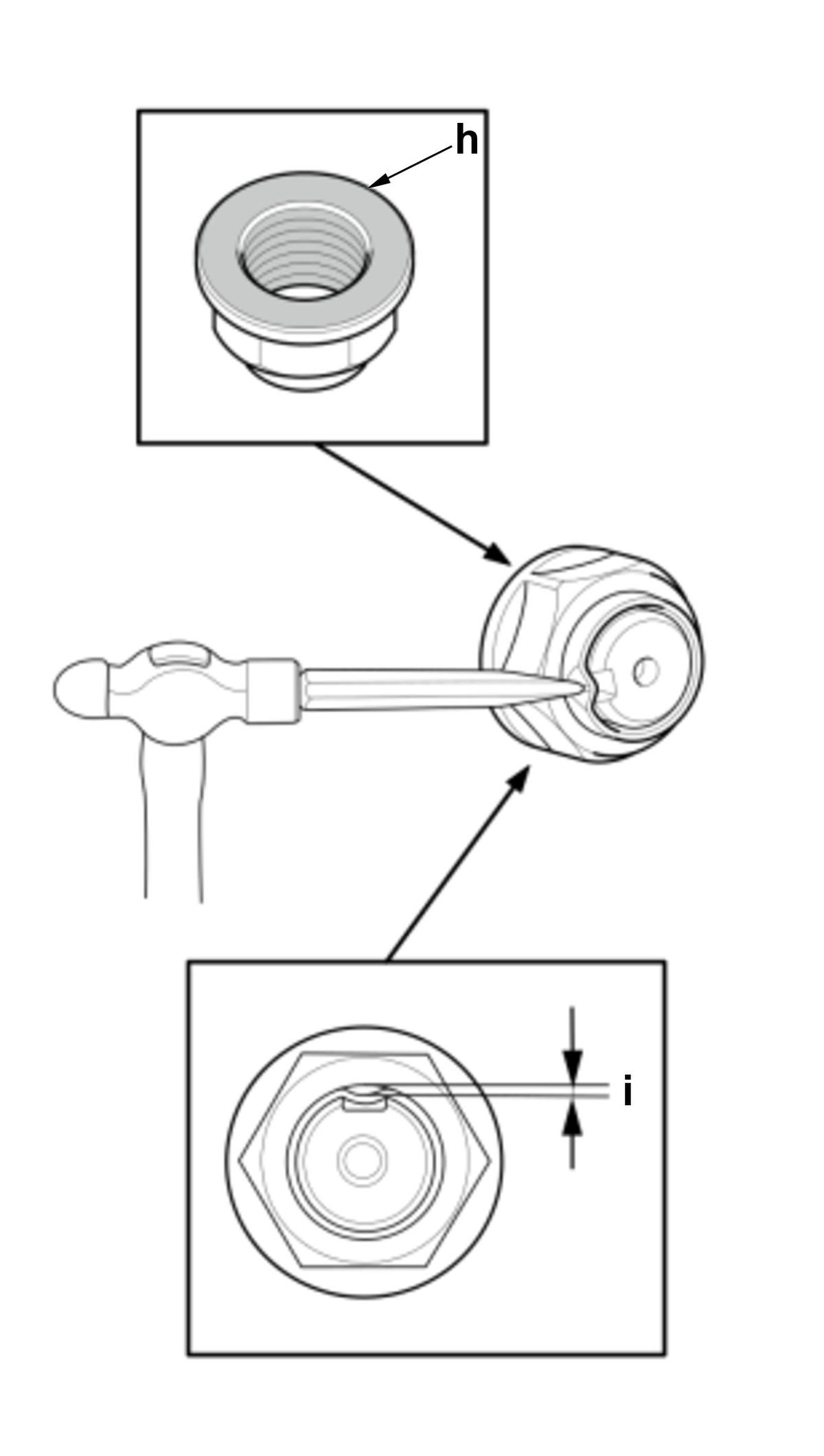 h

i