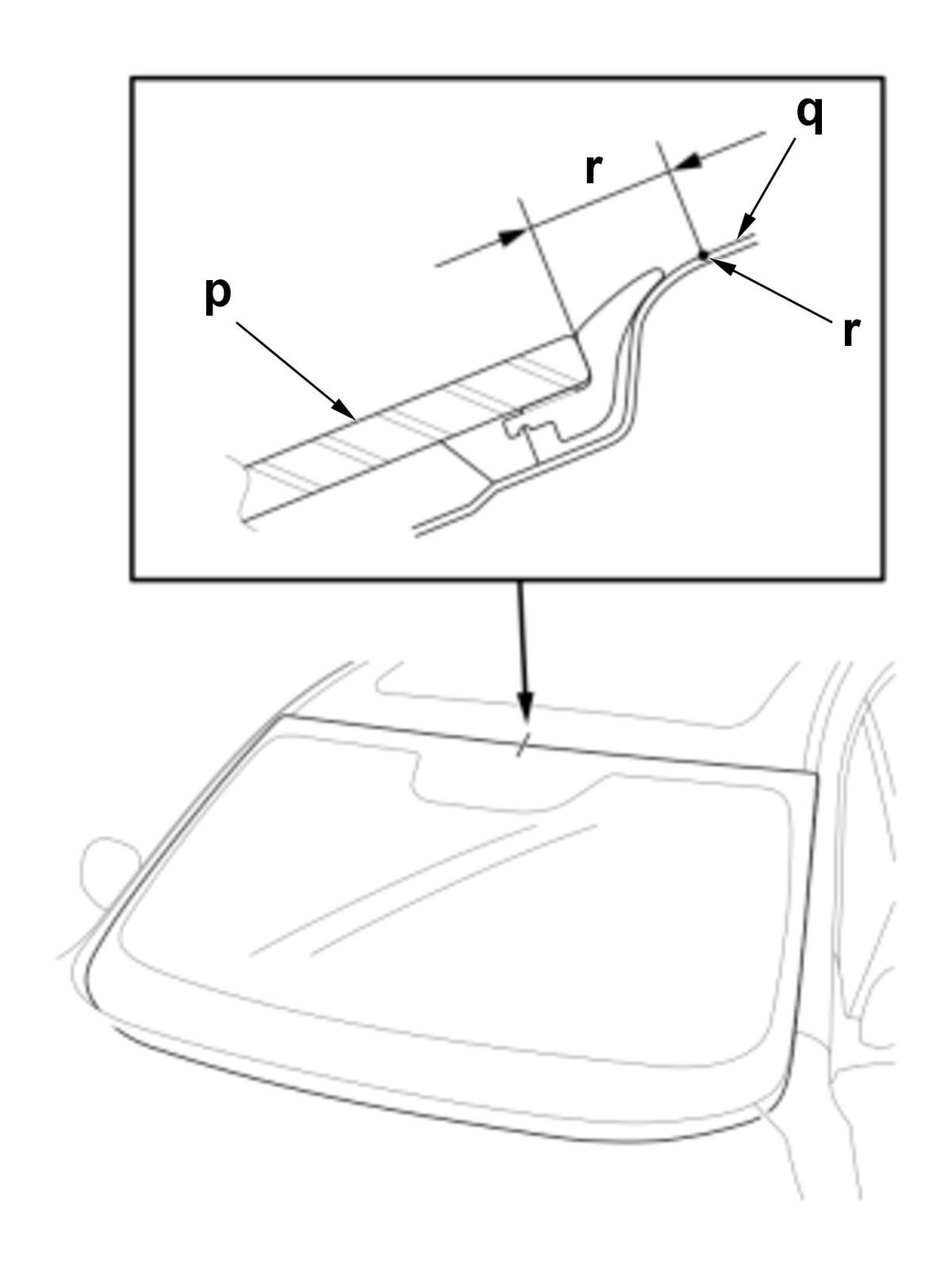 q
r
p
r