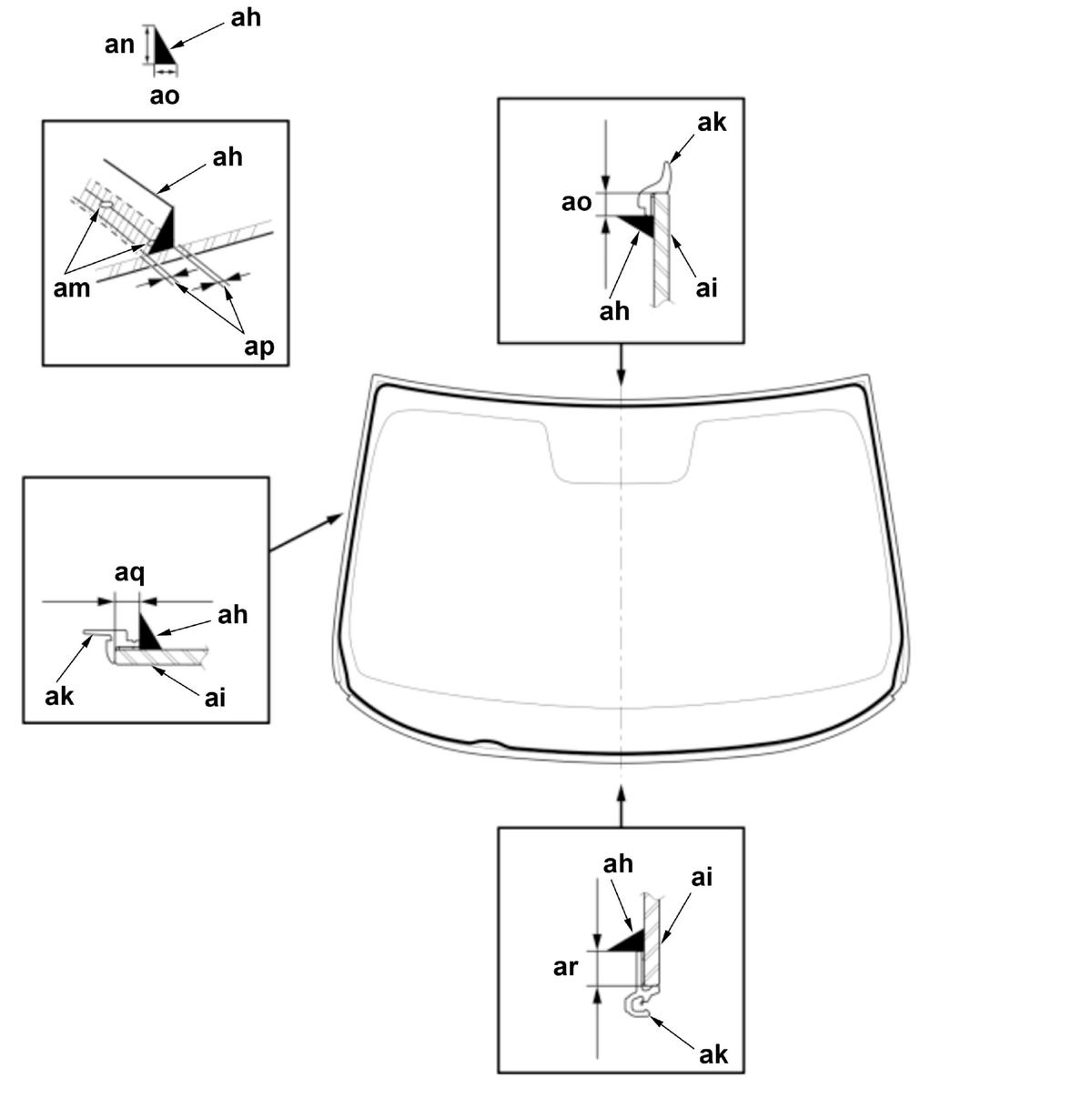 an
ah
ao

ah
am
ap

ak
ao
ah
ai

aq
ah
ak
ai

ah
ai
ar
ak