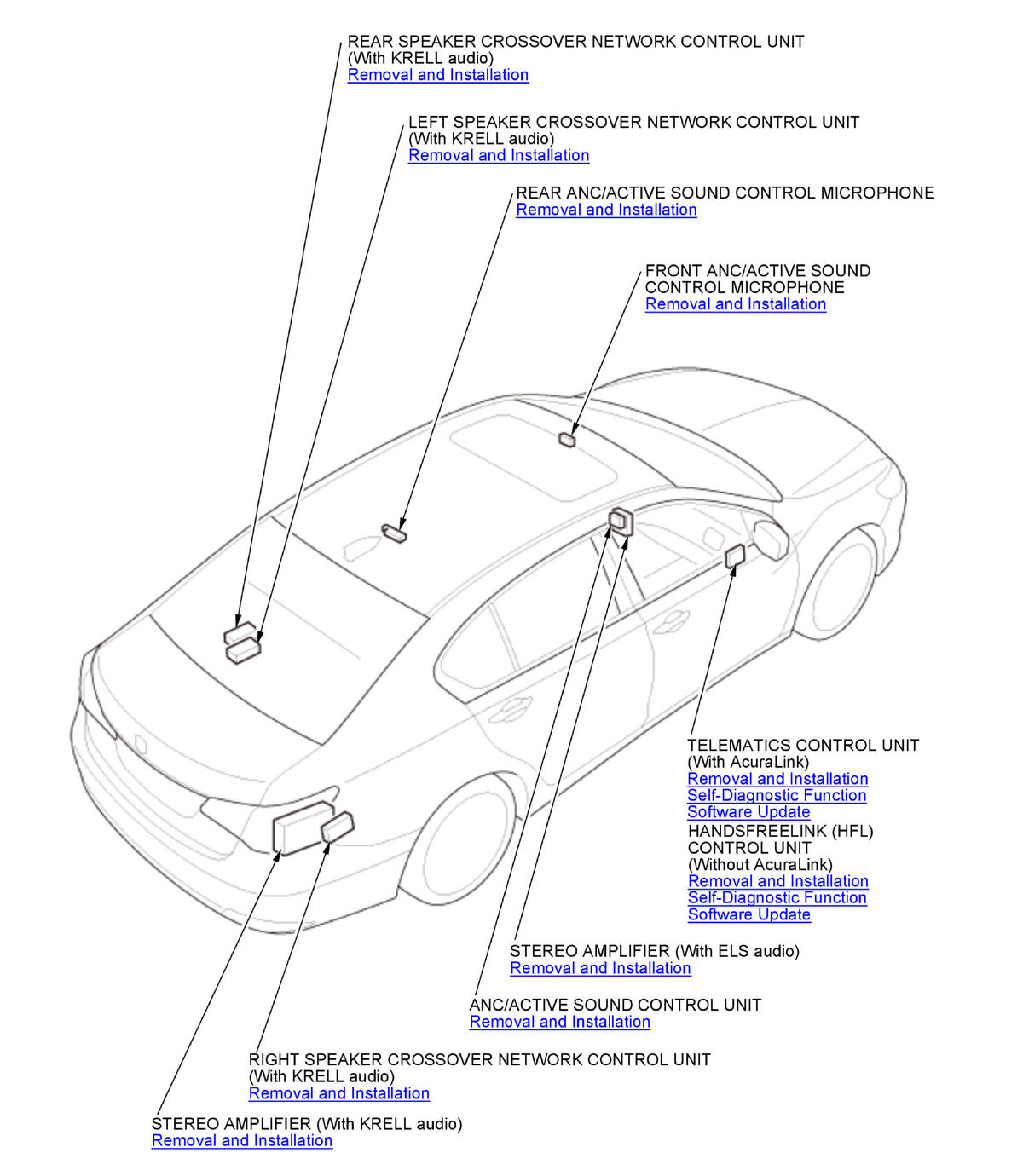 REAR SPEAKER CROSSOVER NETWORK CONTROL UNIT
(With KRELL audio)
Removal and Installation

LEFT SPEAKER CROSSOVER NETWORK CONTROL UNIT
(With KRELL audio)
Removal and Installation

REAR ANC/ACTIVE SOUND CONTROL MICROPHONE
Removal and Installation

FRONT ANC/ACTIVE SOUND
CONTROL MICROPHONE
Removal and Installation

TELEMATICS CONTROL UNIT
(With AcuraLink)
Removal and Installation
Self-Diagnostic Function
Software Update
HANDSFREELINK (HFL)
CONTROL UNIT
(Without AcuraLink)
Removal and Installation
Self-Diagnostic Function
Software Update

STEREO AMPLIFIER (With ELS audio)
Removal and Installation

ANC/ACTIVE SOUND CONTROL UNIT
Removal and Installation

RIGHT SPEAKER CROSSOVER NETWORK CONTROL UNIT
(With KRELL audio)
Removal and Installation

STEREO AMPLIFIER (With KRELL audio)
Removal and Installation