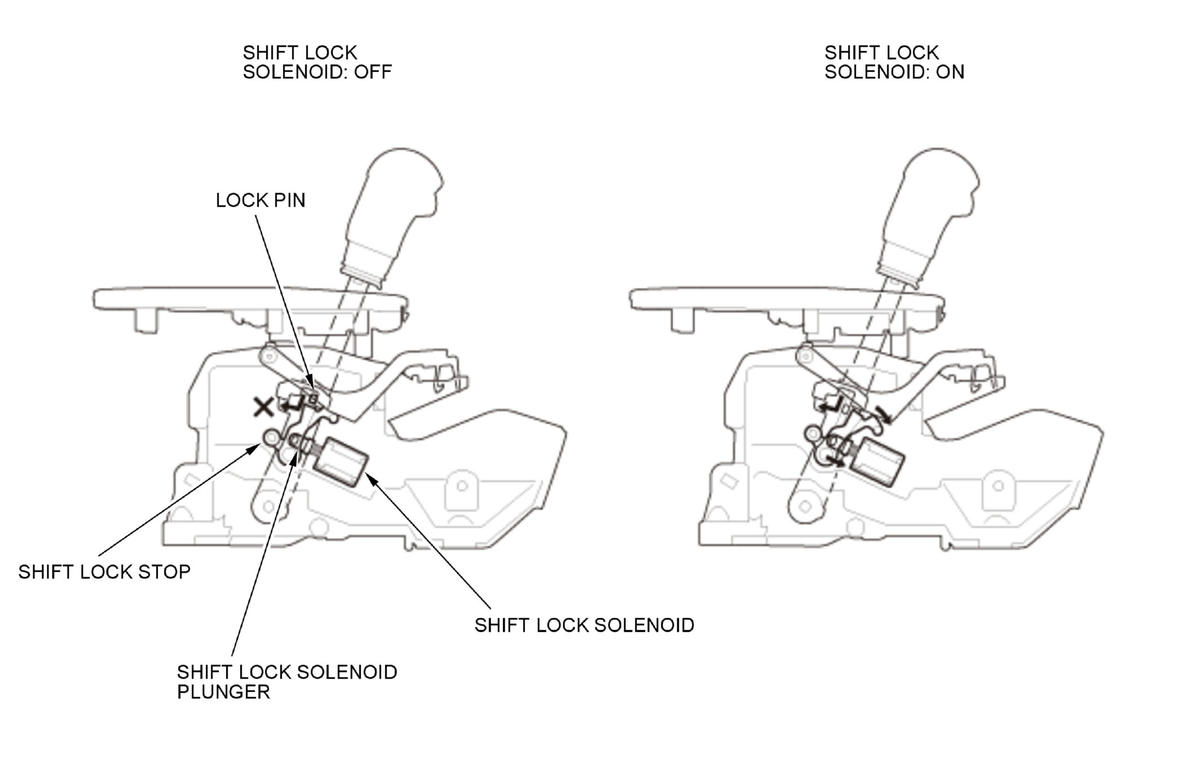 SHIFT LOCK
SOLENOID: OFF

SHIFT LOCK
SOLENOID: ON

LOCK PIN

SHIFT LOCK STOP

SHIFT LOCK SOLENOID

SHIFT LOCK SOLENOID
PLUNGER