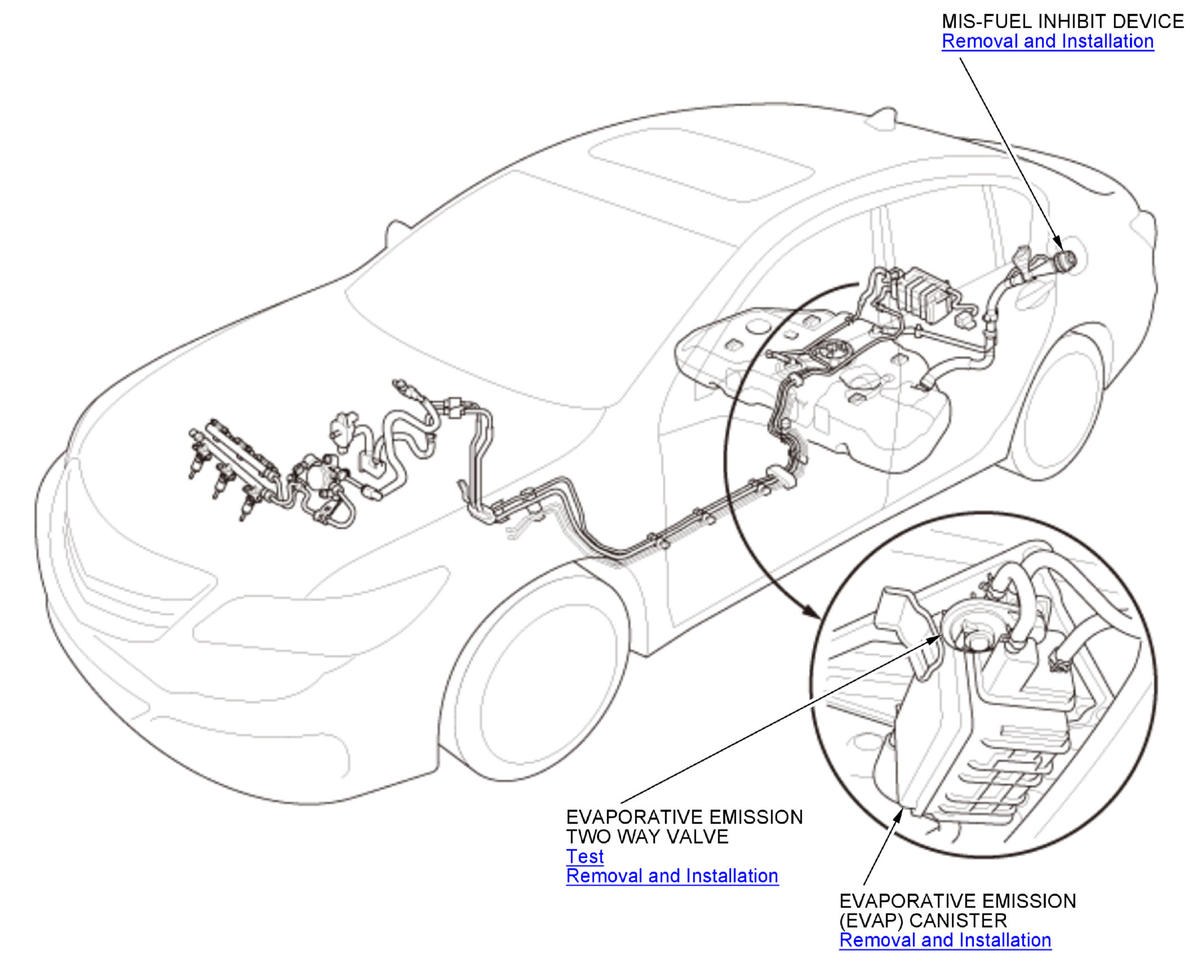 MIS-FUEL INHIBIT DEVICE
Removal and Installation

EVAPORATIVE EMISSION
TWO WAY VALVE
Test
Removal and Installation

EVAPORATIVE EMISSION
(EVAP) CANISTER
Removal and Installation