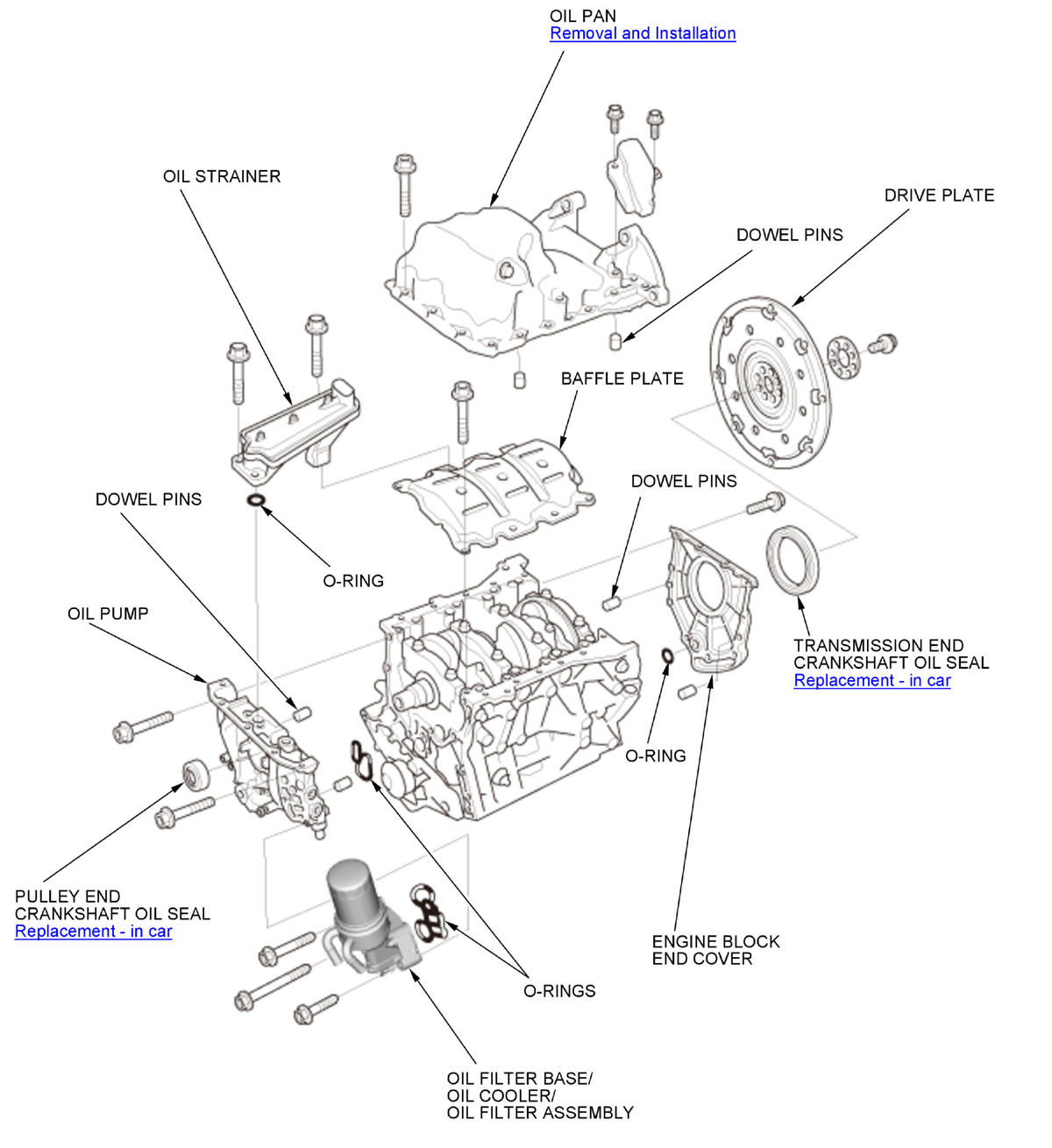 OIL PAN
Removal and Installation

OIL STRAINER

DRIVE PLATE

DOWEL PINS

BAFFLE PLATE

DOWEL PINS

DOWEL PINS

O-RING

OIL PUMP

TRANSMISSION END
CRANKSHAFT OIL SEAL
Replacement - in car

O-RING

PULLEY END
CRANKSHAFT OIL SEAL
Replacement - in car

ENGINE BLOCK
END COVER

O-RINGS

OIL FILTER BASE/
OIL COOLER/
OIL FILTER ASSEMBLY