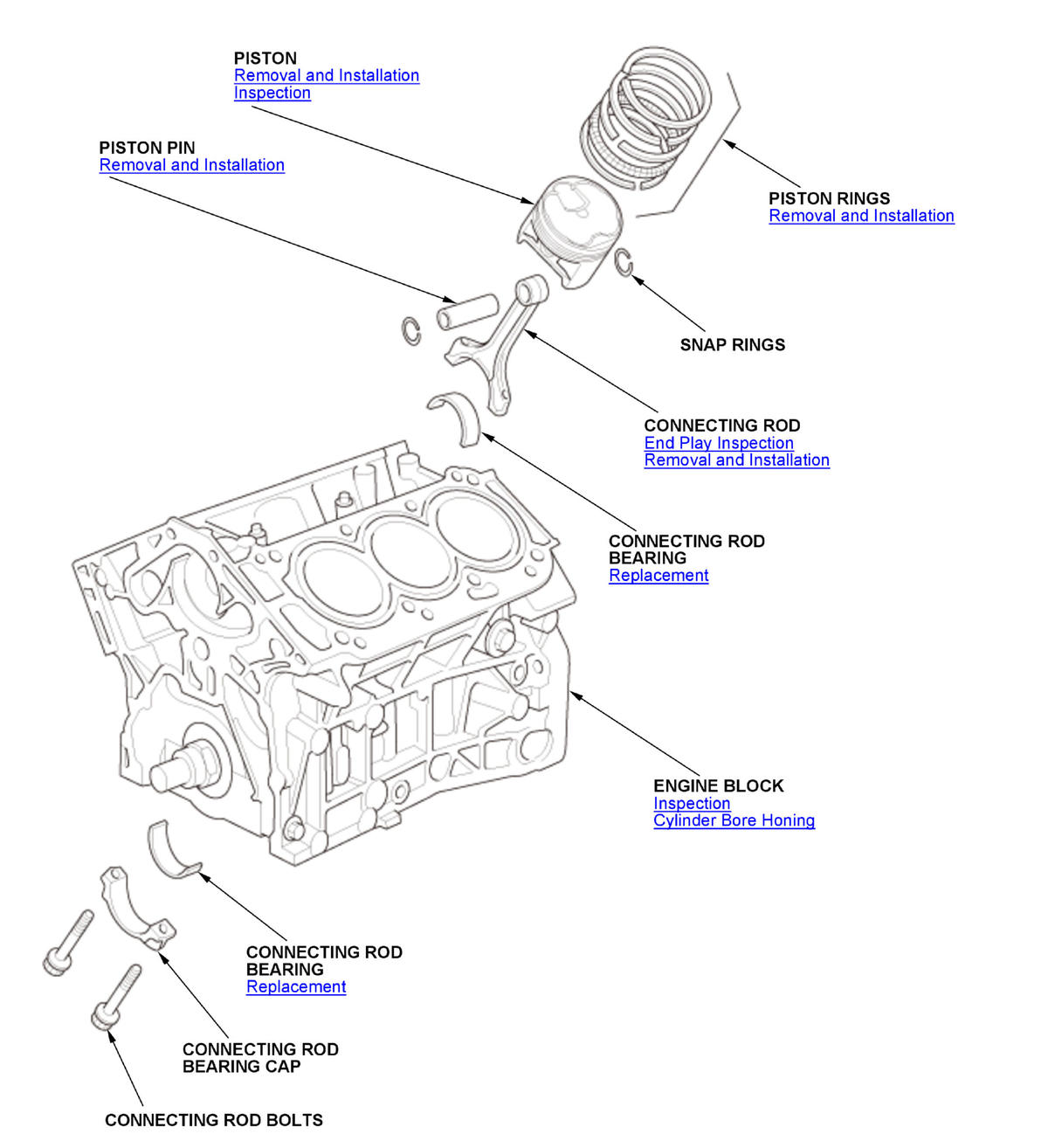 PISTON
Removal and Installation
Inspection

PISTON PIN
Removal and Installation

PISTON RINGS
Removal and Installation

SNAP RINGS

CONNECTING ROD
End Play Inspection
Removal and Installation

CONNECTING ROD
BEARING
Replacement

ENGINE BLOCK
Inspection
Cylinder Bore Honing

CONNECTING ROD
BEARING
Replacement

CONNECTING ROD
BEARING CAP

CONNECTING ROD BOLTS