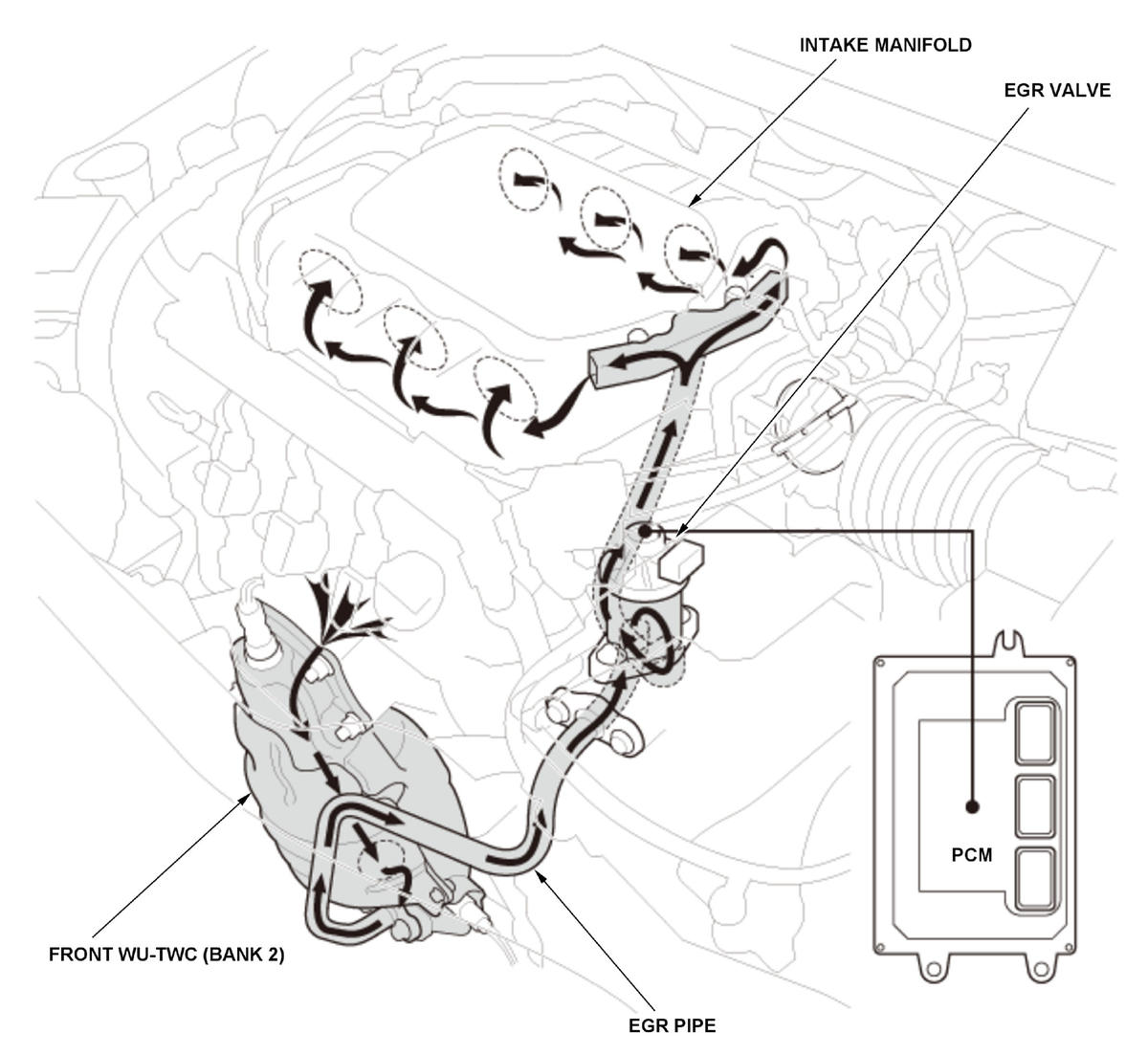 INTAKE MANIFOLD
EGR VALVE
PCM
FRONT WU-TWC (BANK 2)
EGR PIPE