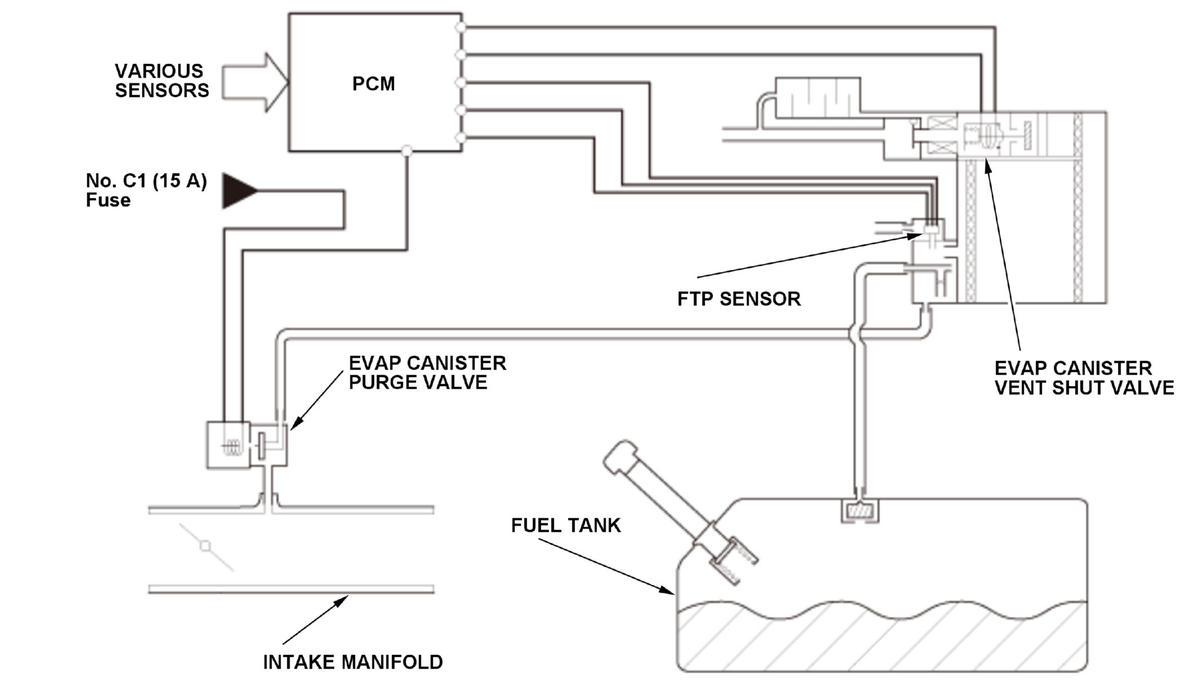 VARIOUS SENSORS

PCM

No. C1 (15 A) Fuse

FTP SENSOR

EVAP CANISTER PURGE VALVE

EVAP CANISTER VENT SHUT VALVE

FUEL TANK

INTAKE MANIFOLD