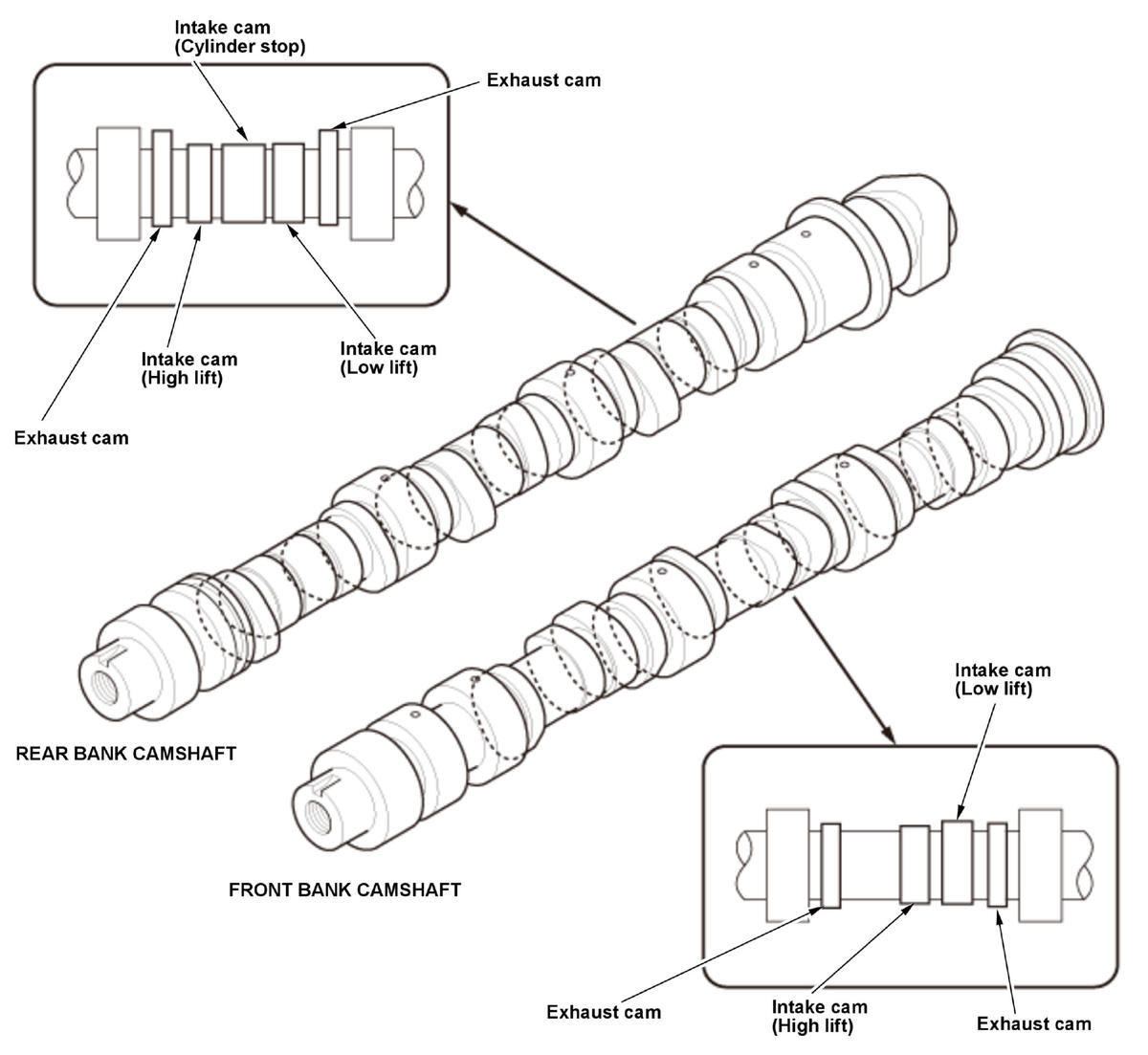 Intake cam
(Cylinder stop)

Exhaust cam

Intake cam
(High lift)

Intake cam
(Low lift)

Exhaust cam

REAR BANK CAMSHAFT

FRONT BANK CAMSHAFT

Intake cam
(Low lift)

Exhaust cam

Intake cam
(High lift)

Exhaust cam