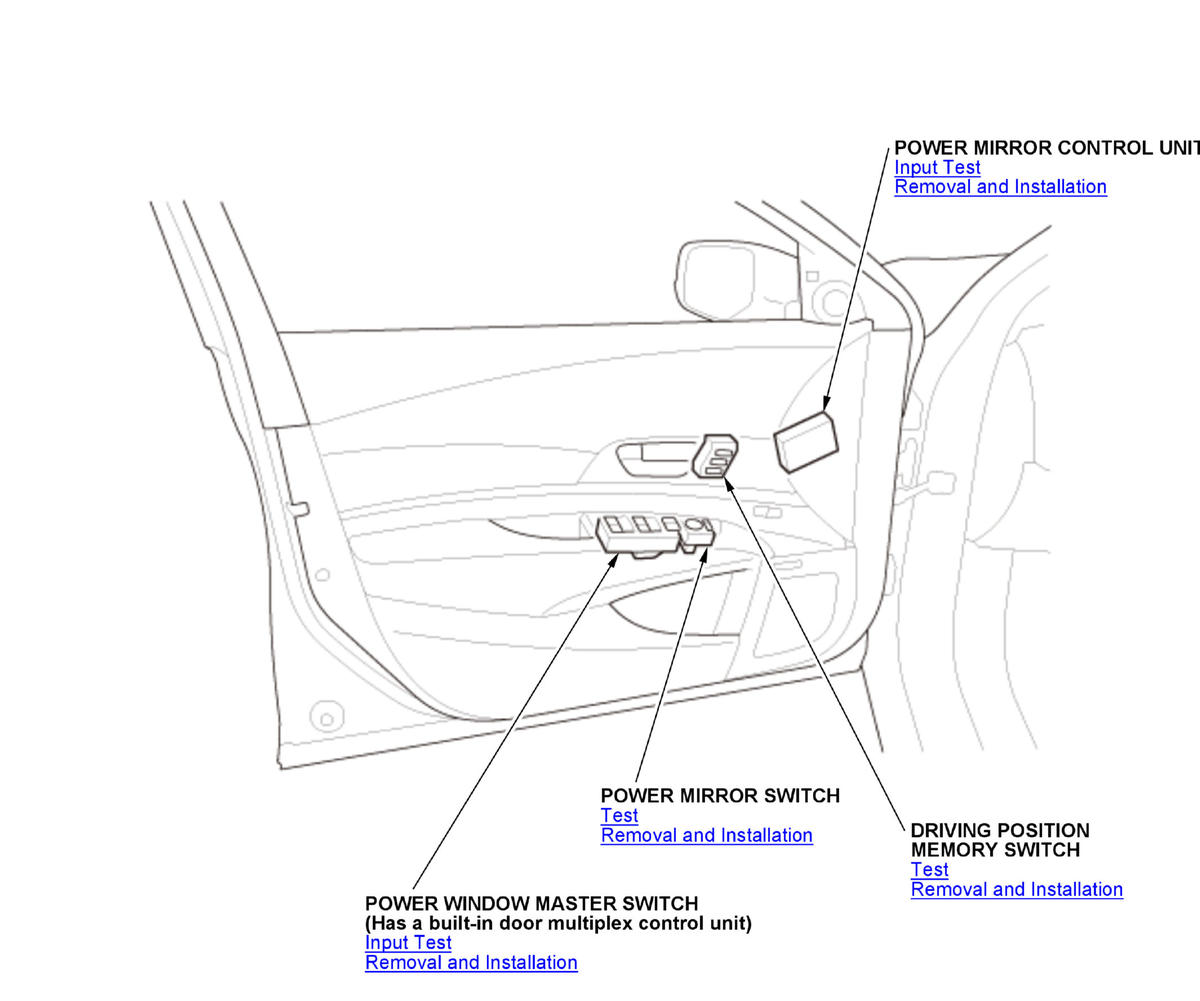 POWER MIRROR CONTROL UNIT
Input Test
Removal and Installation

POWER MIRROR SWITCH
Test
Removal and Installation

DRIVING POSITION MEMORY SWITCH
Test
Removal and Installation

POWER WINDOW MASTER SWITCH
(Has a built-in door multiplex control unit)
Input Test
Removal and Installation