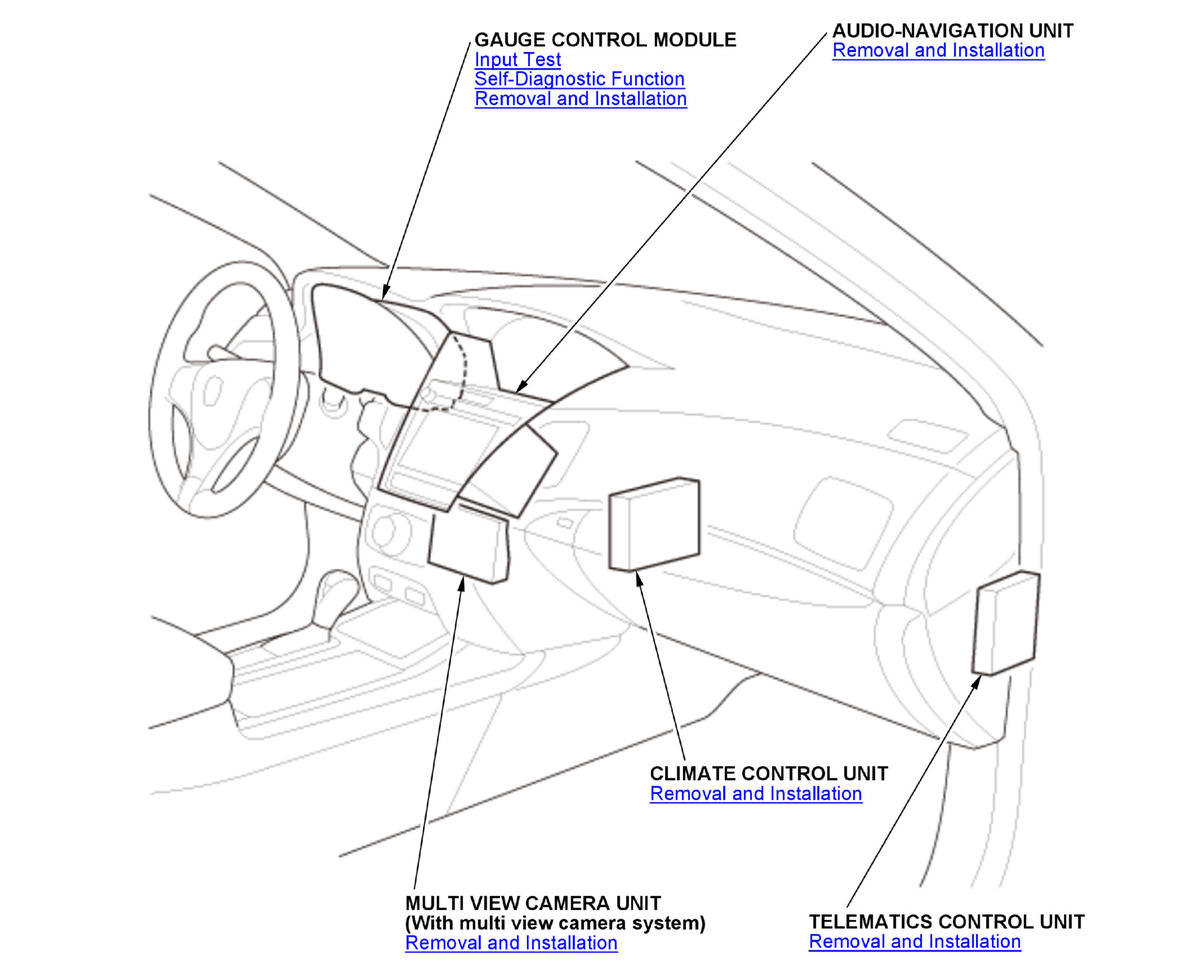 GAUGE CONTROL MODULE
Input Test
Self-Diagnostic Function
Removal and Installation

AUDIO-NAVIGATION UNIT
Removal and Installation

CLIMATE CONTROL UNIT
Removal and Installation

MULTI VIEW CAMERA UNIT
(With multi view camera system)
Removal and Installation

TELEMATICS CONTROL UNIT
Removal and Installation