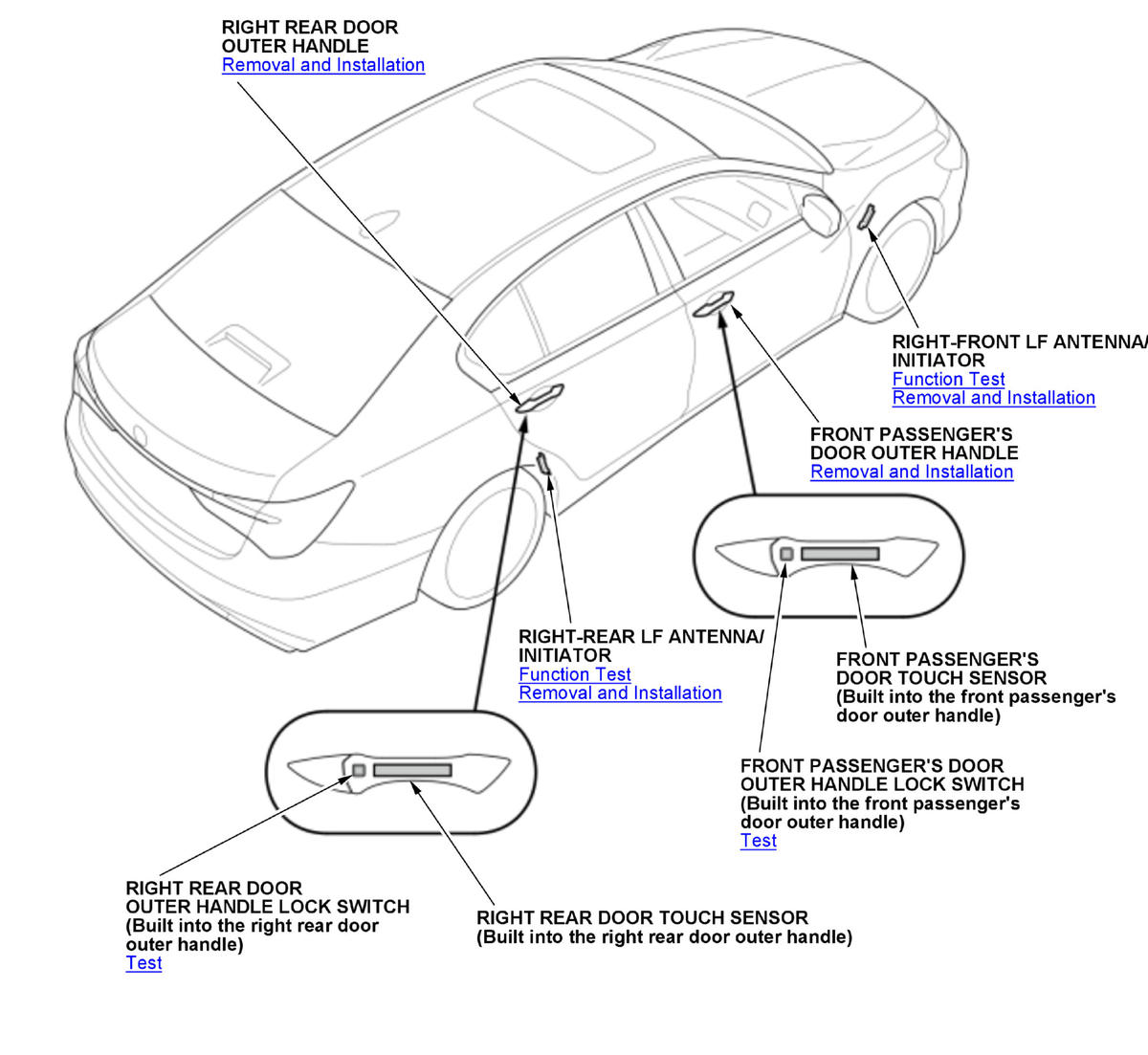 RIGHT REAR DOOR OUTER HANDLE
Removal and Installation

RIGHT-FRONT LF ANTENNA/ INITIATOR
Function Test
Removal and Installation

FRONT PASSENGER'S DOOR OUTER HANDLE
Removal and Installation

RIGHT-REAR LF ANTENNA/ INITIATOR
Function Test
Removal and Installation

FRONT PASSENGER'S DOOR TOUCH SENSOR
(Built into the front passenger's door outer handle)

FRONT PASSENGER'S DOOR OUTER HANDLE LOCK SWITCH
(Built into the front passenger's door outer handle)
Test

RIGHT REAR DOOR OUTER HANDLE LOCK SWITCH
(Built into the right rear door outer handle)
Test

RIGHT REAR DOOR TOUCH SENSOR
(Built into the right rear door outer handle)