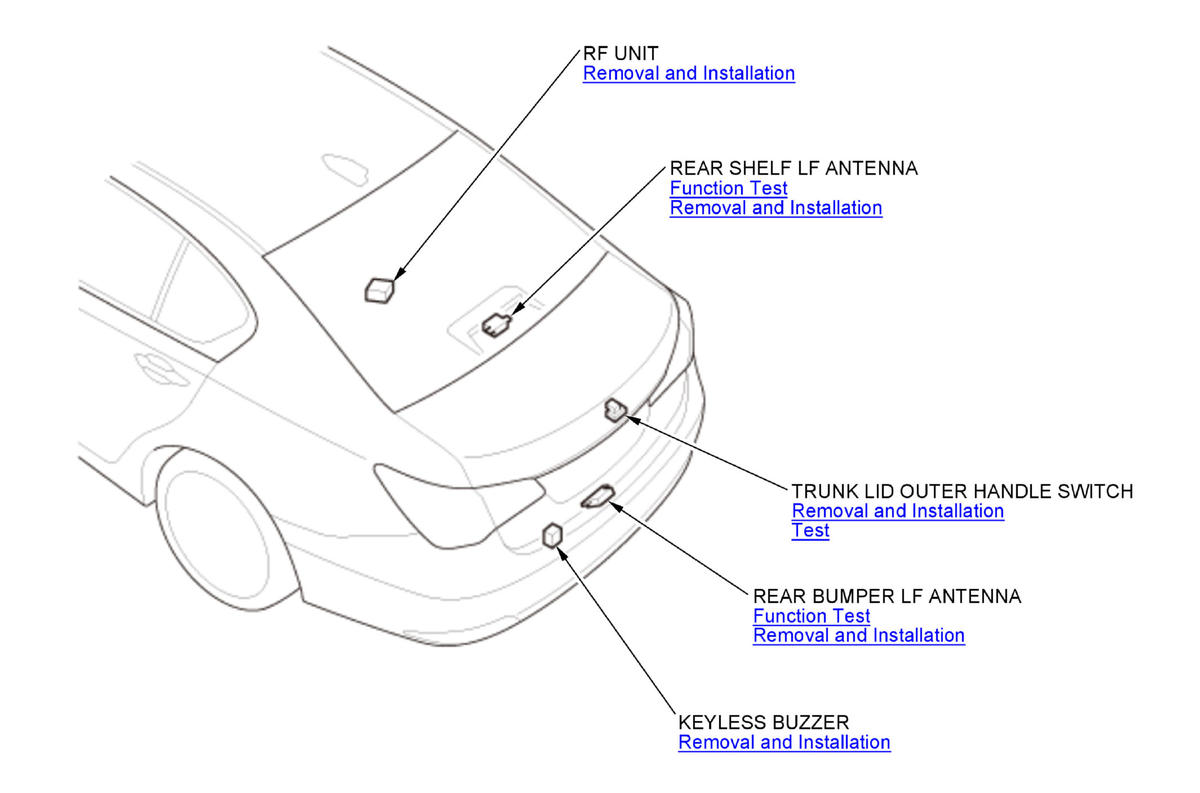 RF UNIT
Removal and Installation

REAR SHELF LF ANTENNA
Function Test
Removal and Installation

TRUNK LID OUTER HANDLE SWITCH
Removal and Installation
Test

REAR BUMPER LF ANTENNA
Function Test
Removal and Installation

KEYLESS BUZZER
Removal and Installation