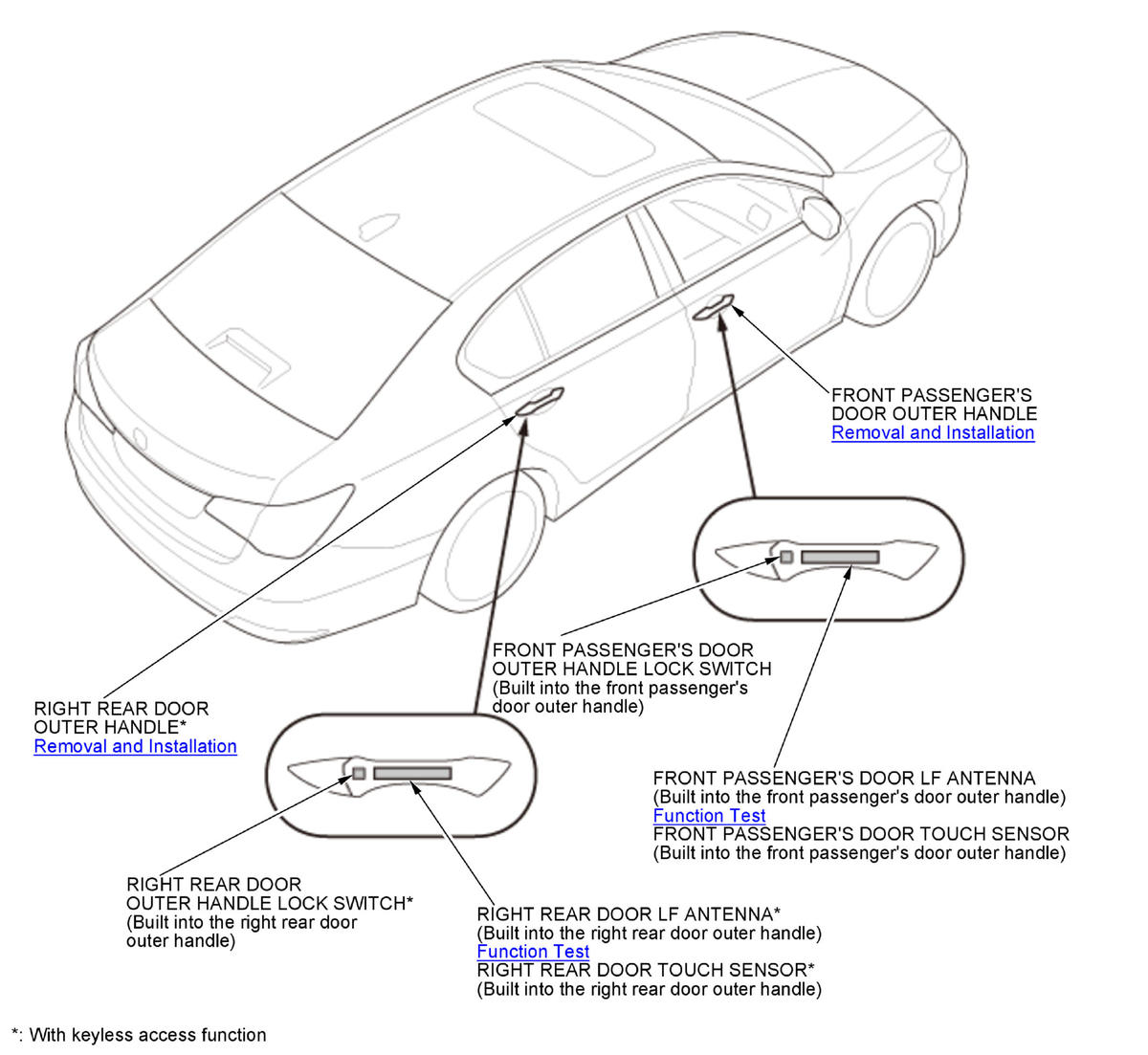 FRONT PASSENGER'S DOOR OUTER HANDLE
Removal and Installation

FRONT PASSENGER'S DOOR OUTER HANDLE LOCK SWITCH
(Built into the front passenger's door outer handle)

RIGHT REAR DOOR OUTER HANDLE*
Removal and Installation

FRONT PASSENGER'S DOOR LF ANTENNA
(Built into the front passenger's door outer handle)
Function Test
FRONT PASSENGER'S DOOR TOUCH SENSOR
(Built into the front passenger's door outer handle)

RIGHT REAR DOOR OUTER HANDLE LOCK SWITCH*
(Built into the right rear door outer handle)

RIGHT REAR DOOR LF ANTENNA*
(Built into the right rear door outer handle)
Function Test
RIGHT REAR DOOR TOUCH SENSOR*
(Built into the right rear door outer handle)

*: With keyless access function