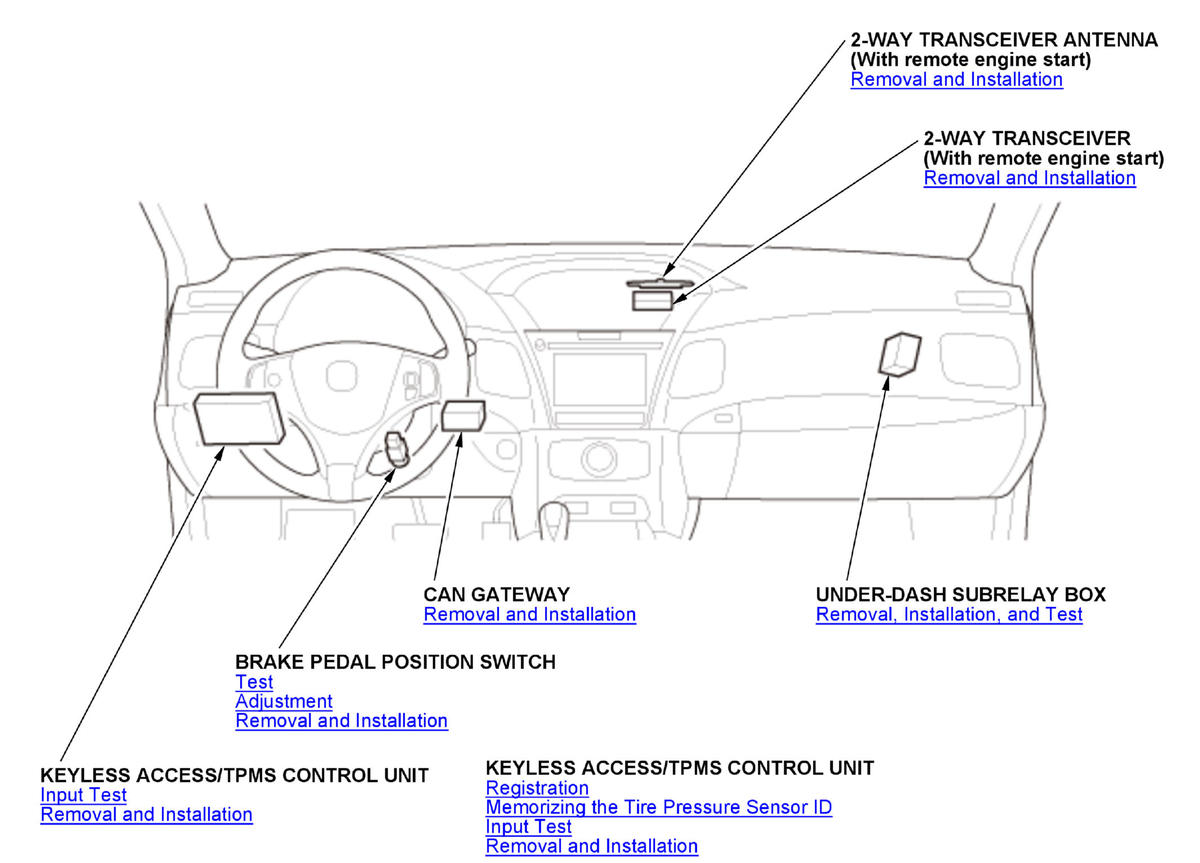 2-WAY TRANSCEIVER ANTENNA
(With remote engine start)
Removal and Installation

2-WAY TRANSCEIVER
(With remote engine start)
Removal and Installation

CAN GATEWAY
Removal and Installation

UNDER-DASH SUBRELAY BOX
Removal, Installation, and Test

BRAKE PEDAL POSITION SWITCH
Test
Adjustment
Removal and Installation

KEYLESS ACCESS/TPMS CONTROL UNIT
Input Test
Removal and Installation

KEYLESS ACCESS/TPMS CONTROL UNIT
Registration
Memorizing the Tire Pressure Sensor ID
Input Test
Removal and Installation