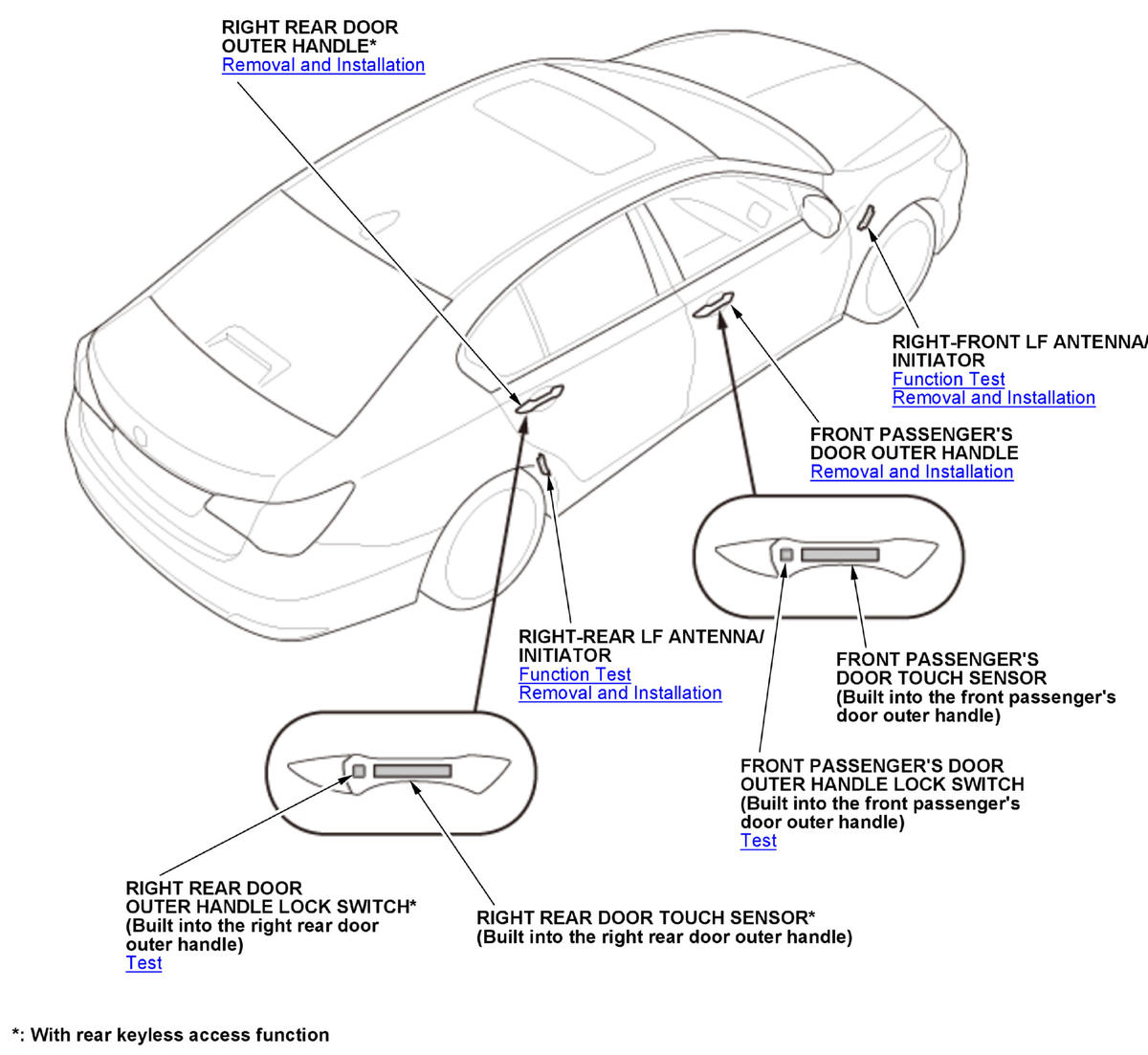 RIGHT REAR DOOR OUTER HANDLE*
Removal and Installation

RIGHT-FRONT LF ANTENNA/ INITIATOR
Function Test
Removal and Installation

FRONT PASSENGER'S DOOR OUTER HANDLE
Removal and Installation

RIGHT-REAR LF ANTENNA/ INITIATOR
Function Test
Removal and Installation

FRONT PASSENGER'S DOOR TOUCH SENSOR
(Built into the front passenger's door outer handle)

FRONT PASSENGER'S DOOR OUTER HANDLE LOCK SWITCH
(Built into the front passenger's door outer handle)
Test

RIGHT REAR DOOR OUTER HANDLE LOCK SWITCH*
(Built into the right rear door outer handle)
Test

RIGHT REAR DOOR TOUCH SENSOR*
(Built into the right rear door outer handle)

*: With rear keyless access function