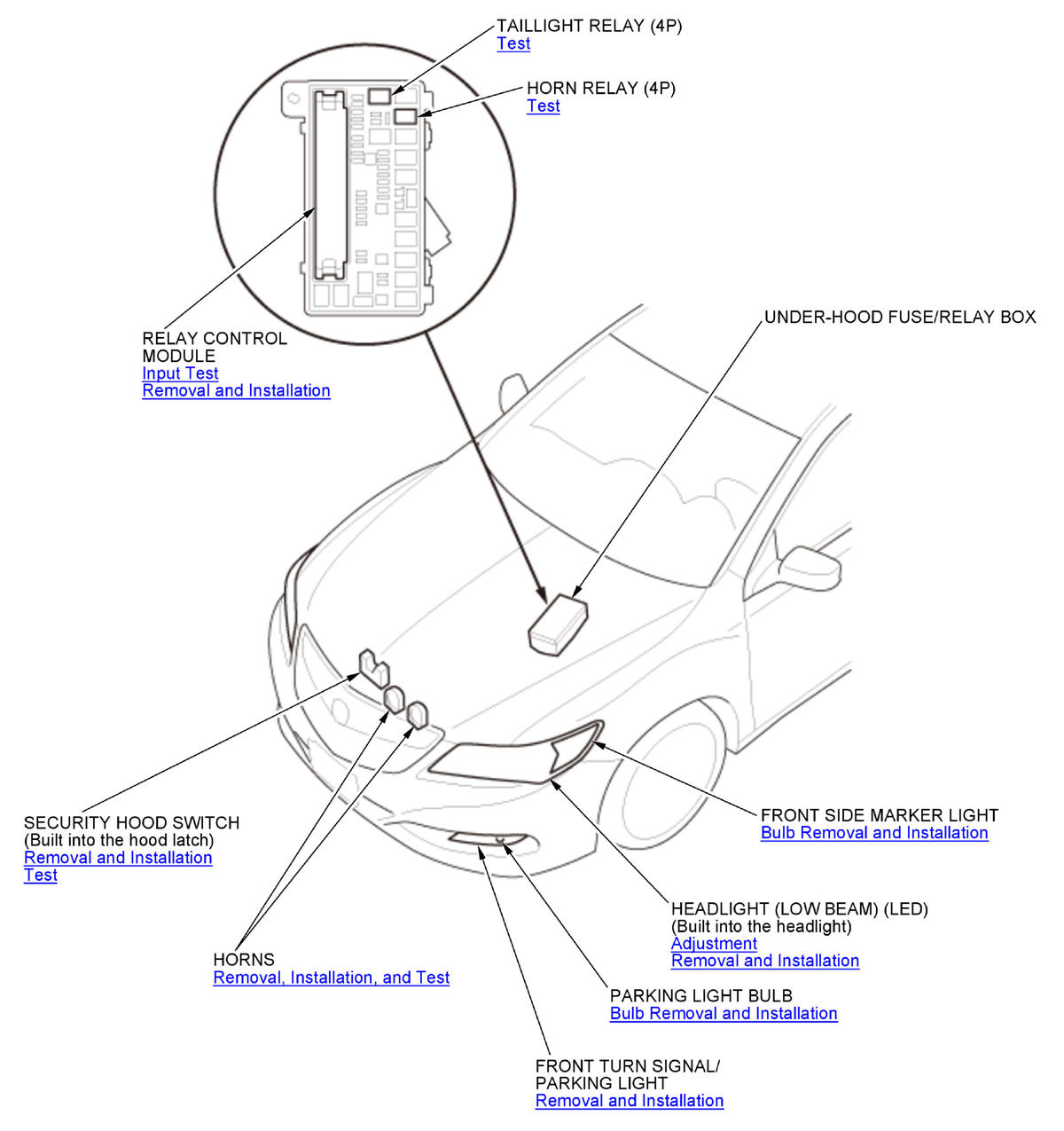 TAILLIGHT RELAY (4P)
Test

HORN RELAY (4P)
Test

RELAY CONTROL MODULE
Input Test
Removal and Installation

UNDER-HOOD FUSE/RELAY BOX

SECURITY HOOD SWITCH
(Built into the hood latch)
Removal and Installation
Test

FRONT SIDE MARKER LIGHT
Bulb Removal and Installation

HEADLIGHT (LOW BEAM) (LED)
(Built into the headlight)
Adjustment
Removal and Installation

HORNS
Removal, Installation, and Test

PARKING LIGHT BULB
Bulb Removal and Installation

FRONT TURN SIGNAL/
PARKING LIGHT
Removal and Installation