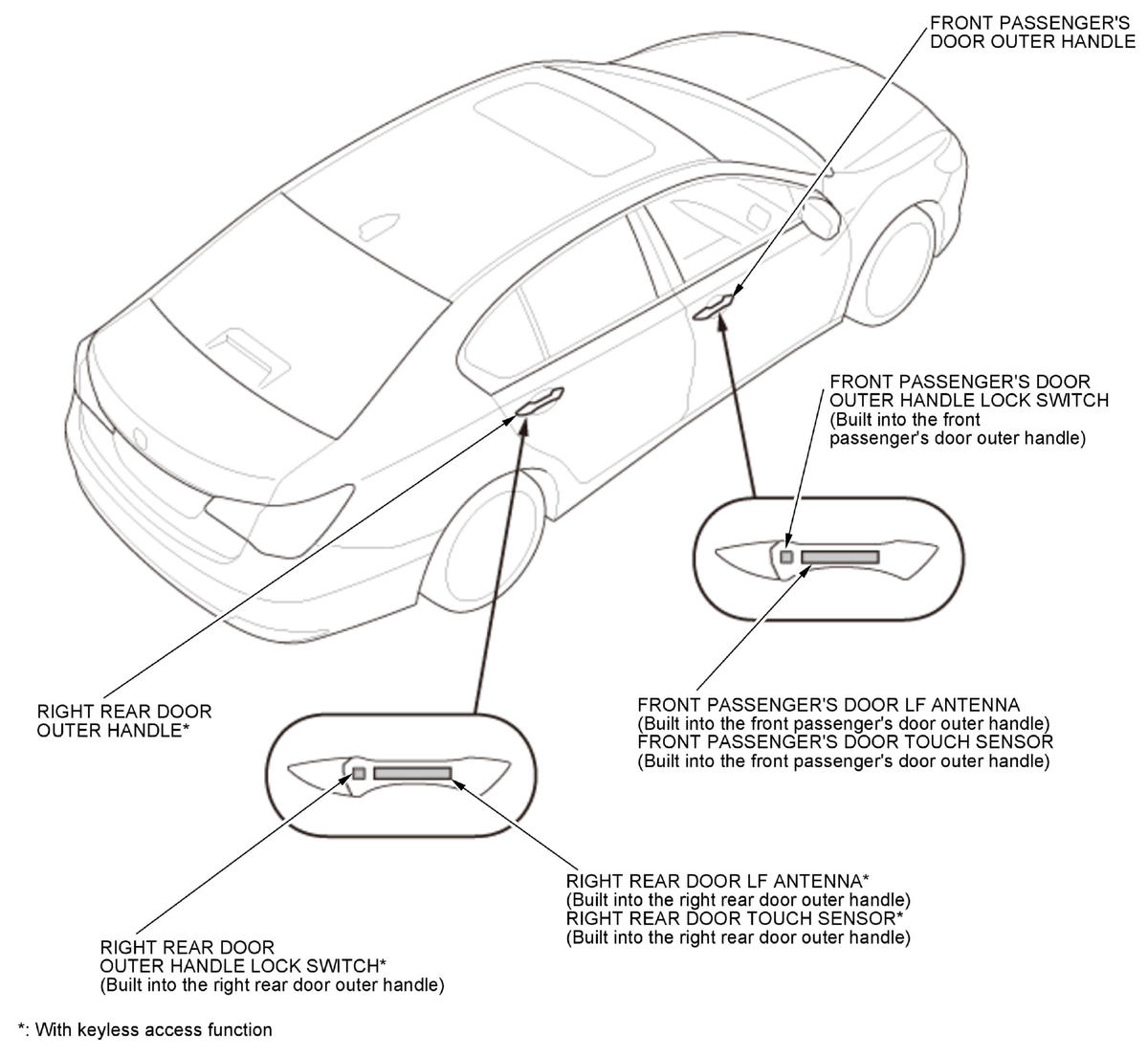 FRONT PASSENGER'S DOOR OUTER HANDLE

FRONT PASSENGER'S DOOR OUTER HANDLE LOCK SWITCH (Built into the front passenger's door outer handle)

FRONT PASSENGER'S DOOR LF ANTENNA (Built into the front passenger's door outer handle)
FRONT PASSENGER'S DOOR TOUCH SENSOR (Built into the front passenger's door outer handle)

RIGHT REAR DOOR OUTER HANDLE*

RIGHT REAR DOOR LF ANTENNA* (Built into the right rear door outer handle)
RIGHT REAR DOOR TOUCH SENSOR* (Built into the right rear door outer handle)

RIGHT REAR DOOR OUTER HANDLE LOCK SWITCH* (Built into the right rear door outer handle)

*: With keyless access function