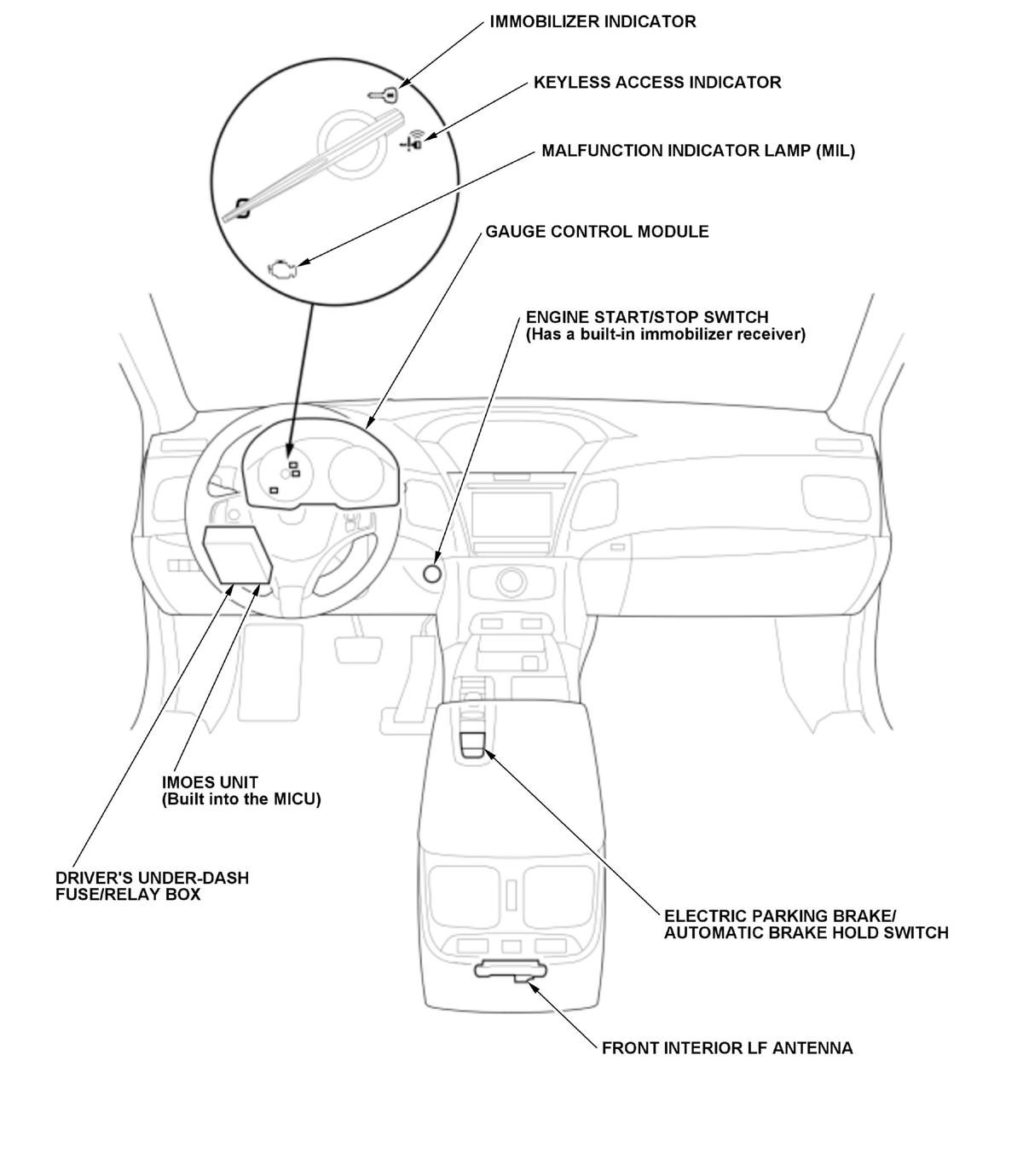 IMMOBILIZER INDICATOR

KEYLESS ACCESS INDICATOR

MALFUNCTION INDICATOR LAMP (MIL)

GAUGE CONTROL MODULE

ENGINE START/STOP SWITCH
(Has a built-in immobilizer receiver)

IMOES UNIT
(Built into the MICU)

DRIVER'S UNDER-DASH
FUSE/RELAY BOX

ELECTRIC PARKING BRAKE/
AUTOMATIC BRAKE HOLD SWITCH

FRONT INTERIOR LF ANTENNA