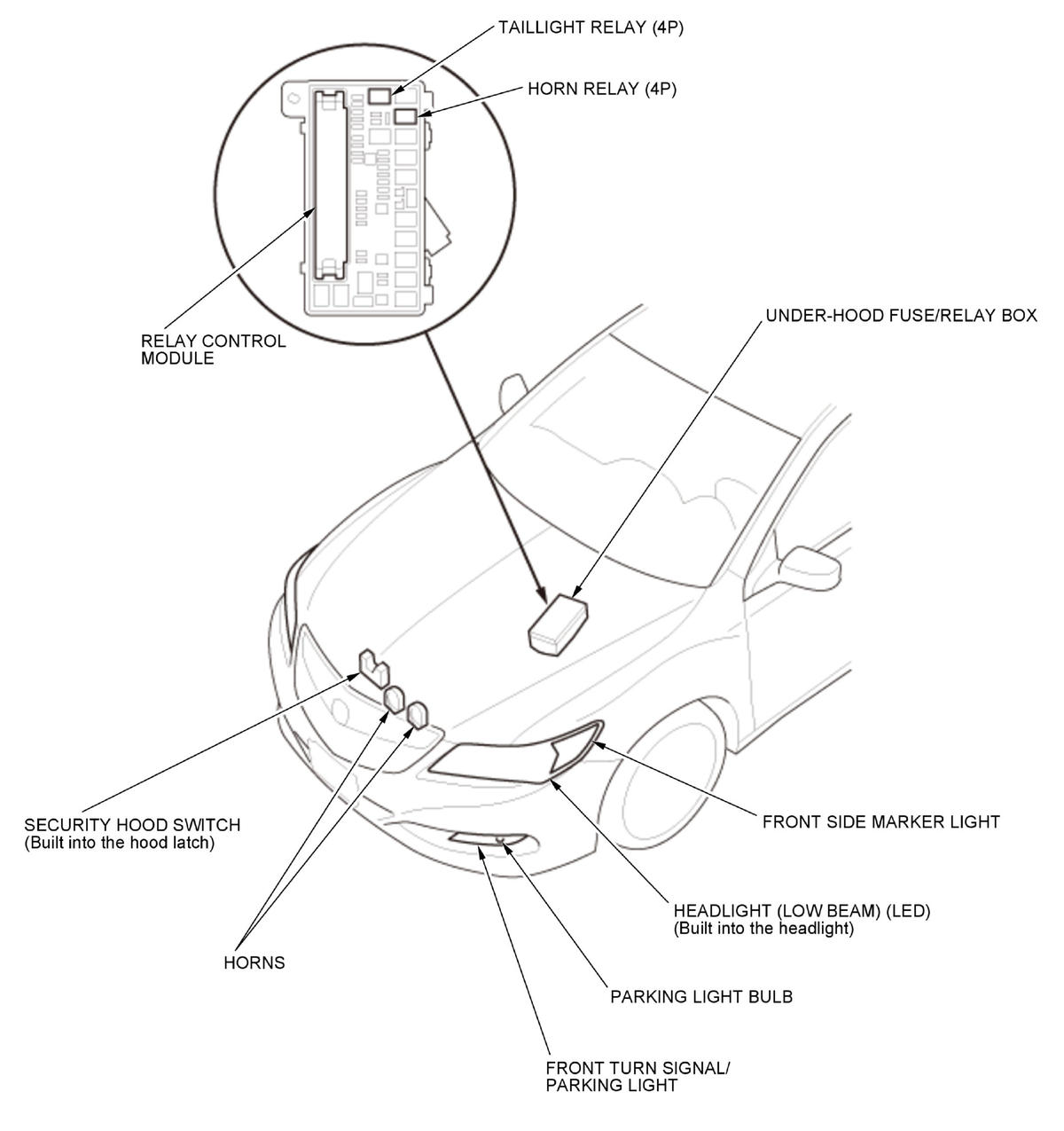 TAILLIGHT RELAY (4P)

HORN RELAY (4P)

RELAY CONTROL MODULE

UNDER-HOOD FUSE/RELAY BOX

SECURITY HOOD SWITCH (Built into the hood latch)

FRONT SIDE MARKER LIGHT

HEADLIGHT (LOW BEAM) (LED) (Built into the headlight)

HORNS

PARKING LIGHT BULB

FRONT TURN SIGNAL/ PARKING LIGHT