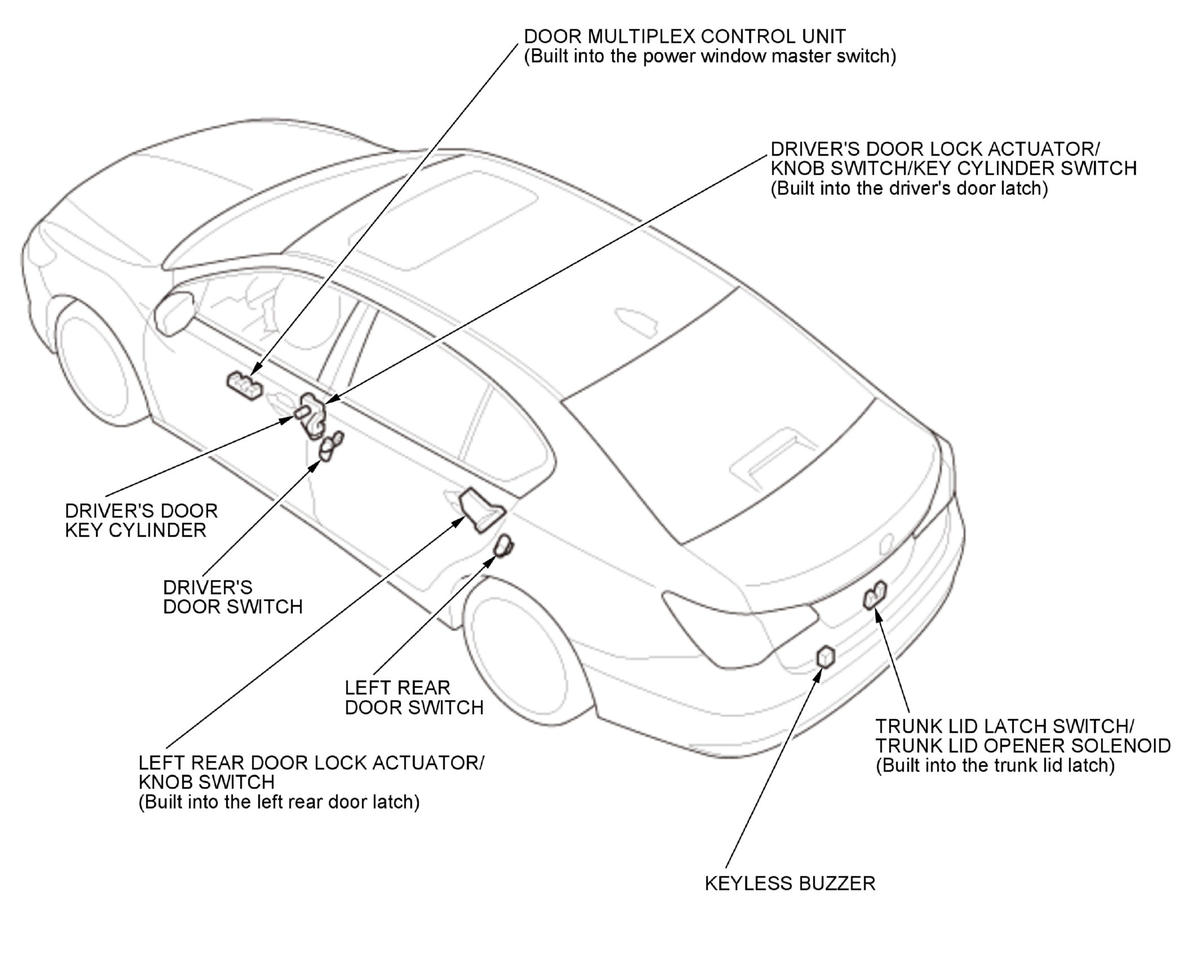 DOOR MULTIPLEX CONTROL UNIT
(Built into the power window master switch)

DRIVER'S DOOR LOCK ACTUATOR/
KNOB SWITCH/KEY CYLINDER SWITCH
(Built into the driver's door latch)

DRIVER'S DOOR
KEY CYLINDER

DRIVER'S
DOOR SWITCH

LEFT REAR
DOOR SWITCH

LEFT REAR DOOR LOCK ACTUATOR/
KNOB SWITCH
(Built into the left rear door latch)

TRUNK LID LATCH SWITCH/
TRUNK LID OPENER SOLENOID
(Built into the trunk lid latch)

KEYLESS BUZZER