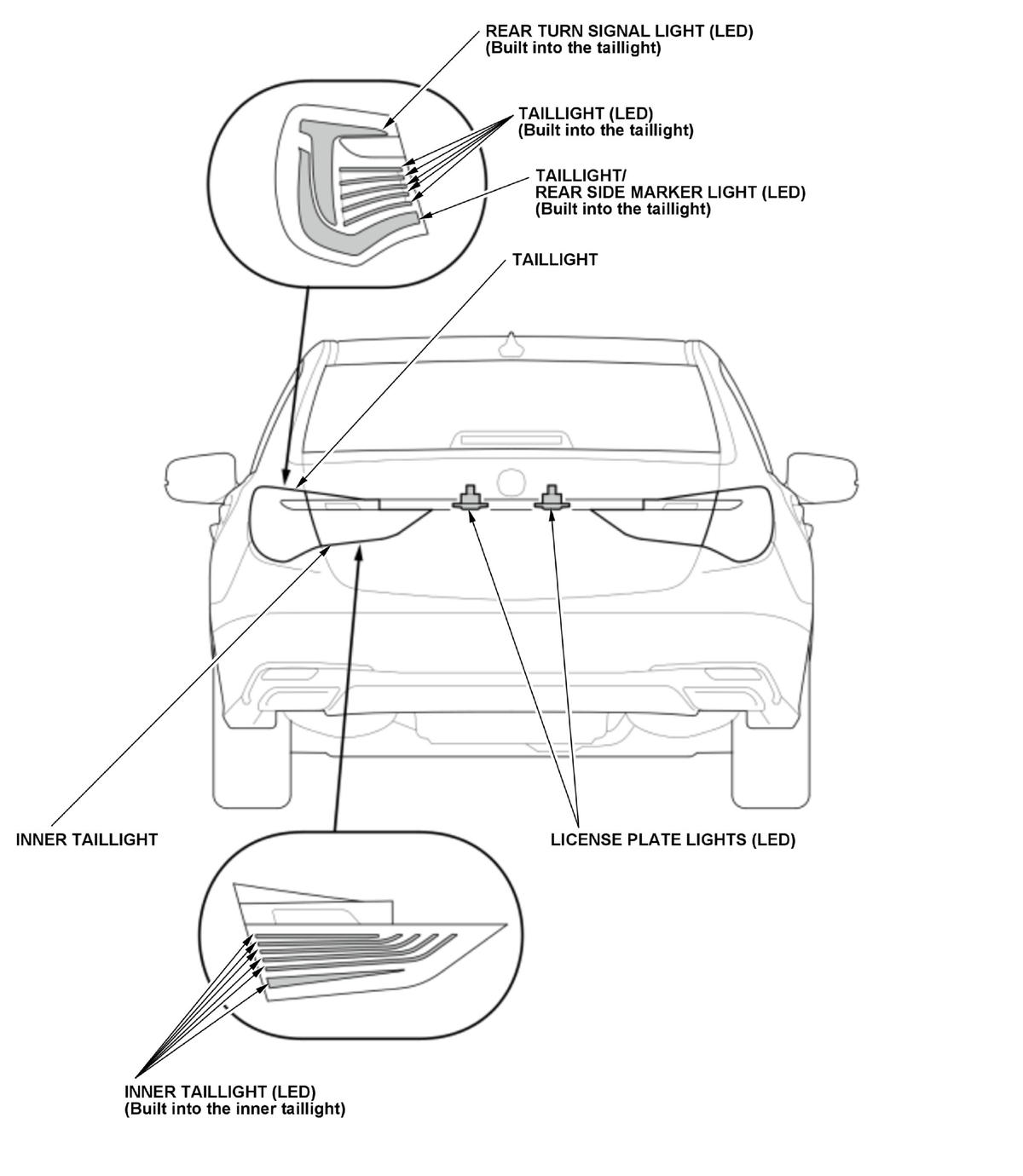 REAR TURN SIGNAL LIGHT (LED)
(Built into the taillight)

TAILLIGHT (LED)
(Built into the taillight)

TAILLIGHT/
REAR SIDE MARKER LIGHT (LED)
(Built into the taillight)

TAILLIGHT

INNER TAILLIGHT

LICENSE PLATE LIGHTS (LED)

INNER TAILLIGHT (LED)
(Built into the inner taillight)