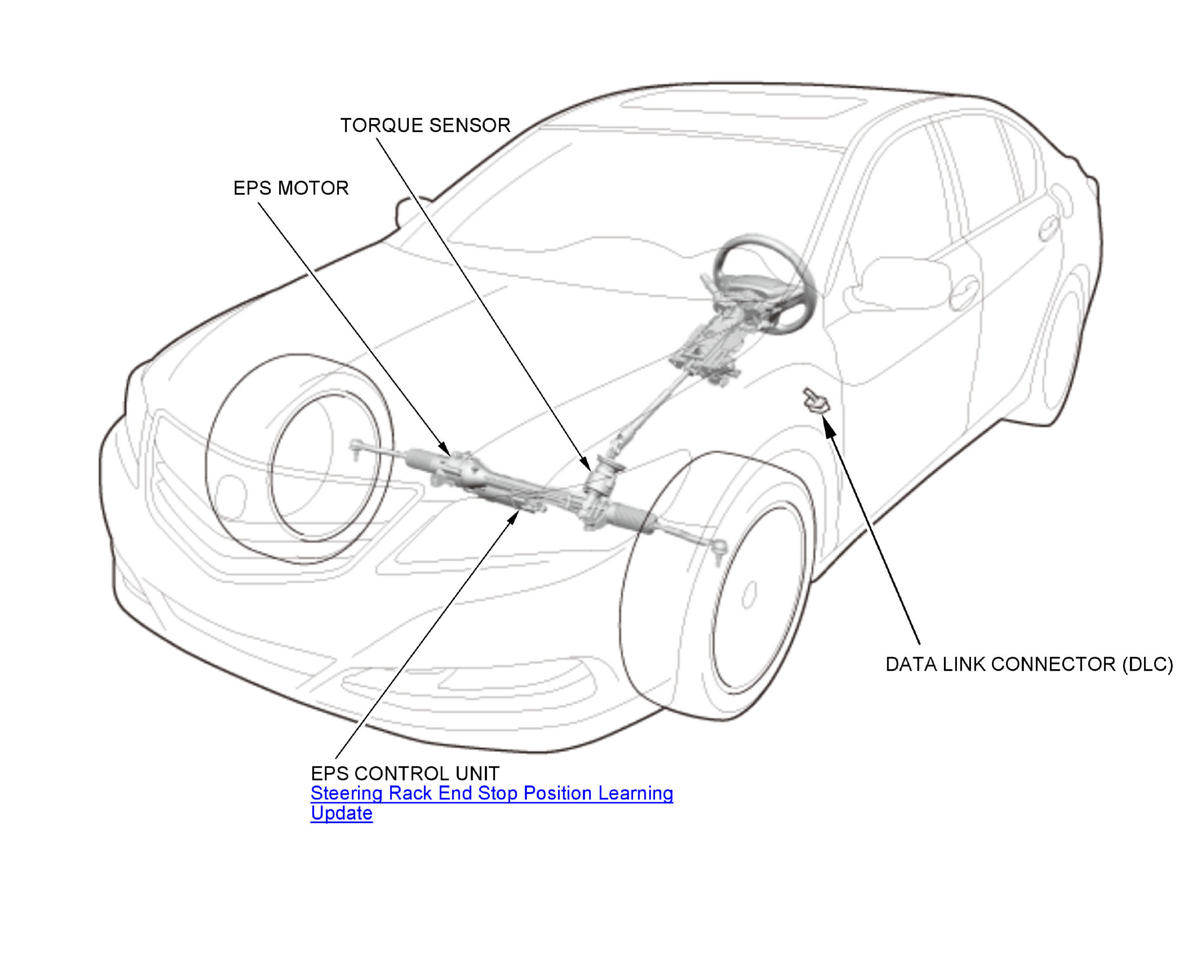 TORQUE SENSOR

EPS MOTOR

DATA LINK CONNECTOR (DLC)

EPS CONTROL UNIT
Steering Rack End Stop Position Learning Update