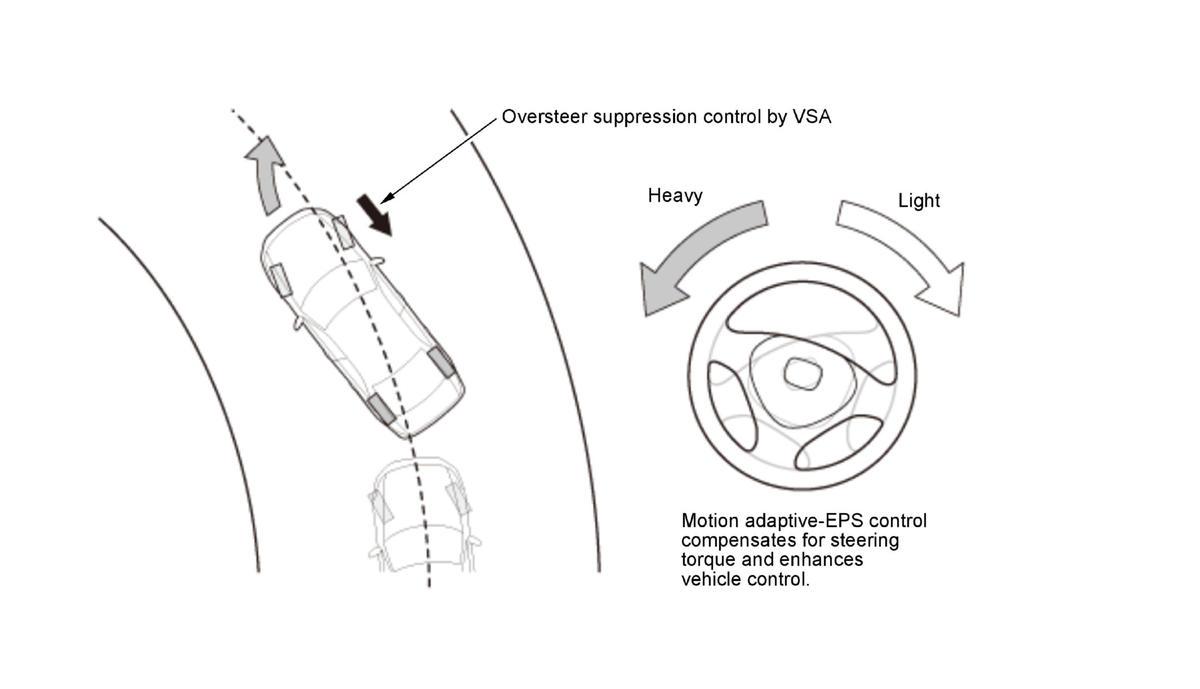 Oversteer suppression control by VSA

Heavy

Light

Motion adaptive-EPS control compensates for steering torque and enhances vehicle control.