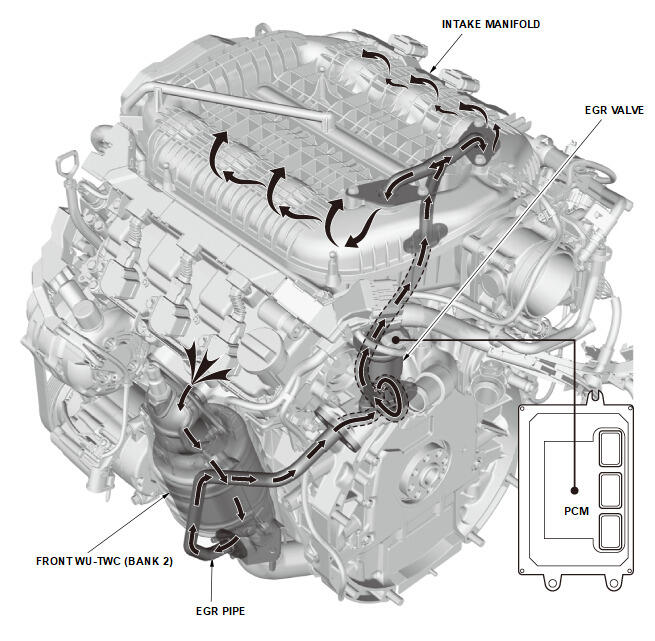 INTAKE MANIFOLD

EGR VALVE

PCM

FRONT WU-TWC (BANK 2)

EGR PIPE