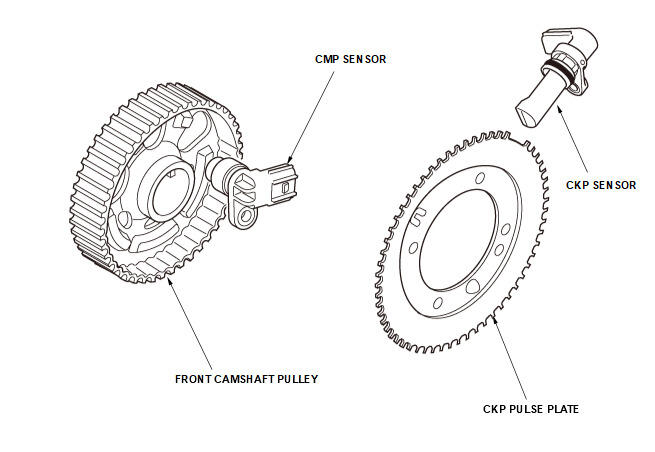 CMP SENSOR

CKP SENSOR

FRONT CAMSHAFT PULLEY

CKP PULSE PLATE