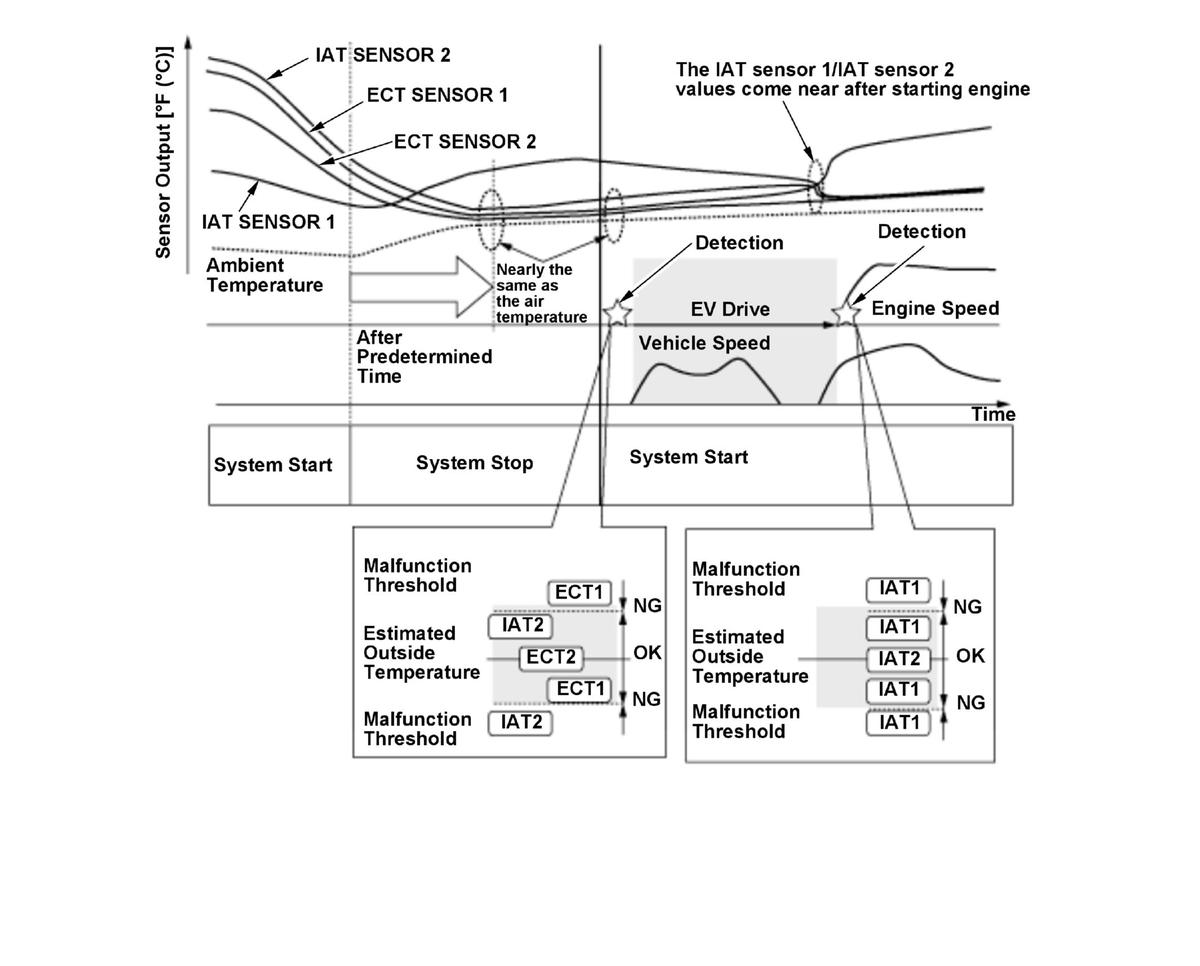 Sensor Output [°F (°C)]

IAT SENSOR 2

ECT SENSOR 1

ECT SENSOR 2

IAT SENSOR 1

The IAT sensor 1/IAT sensor 2 values come near after starting engine

Ambient Temperature

Nearly the same as the air temperature

Detection

Detection

EV Drive

Engine Speed

After Predetermined Time

Vehicle Speed

Time

System Start

System Stop

System Start

Malfunction Threshold

ECT1

NG

IAT2

Estimated Outside Temperature

ECT2

OK

ECT1

NG

Malfunction Threshold

IAT2

Malfunction Threshold

IAT1

NG

IAT1

Estimated Outside Temperature

IAT2

OK

IAT1

NG

Malfunction Threshold

IAT1