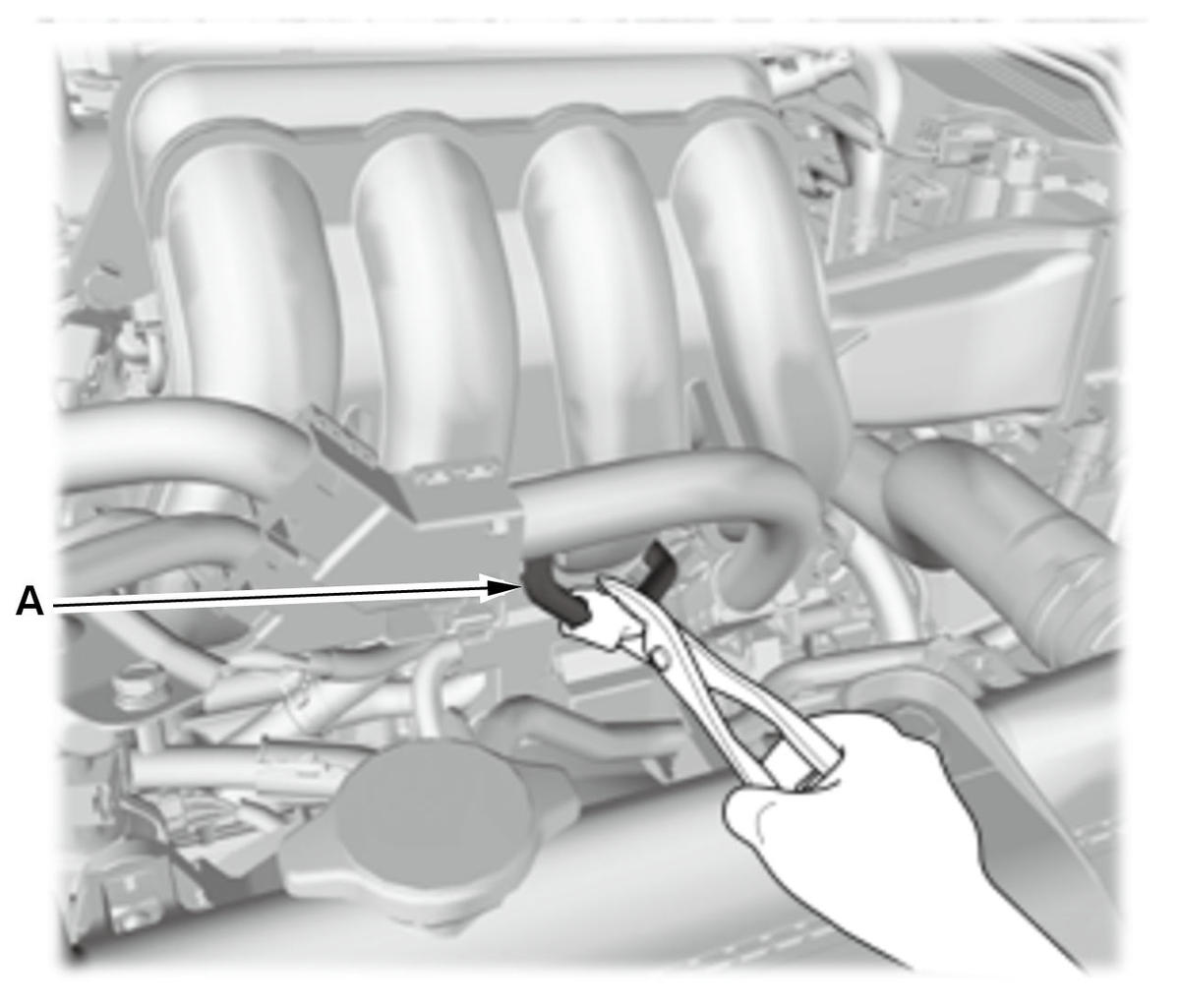 A