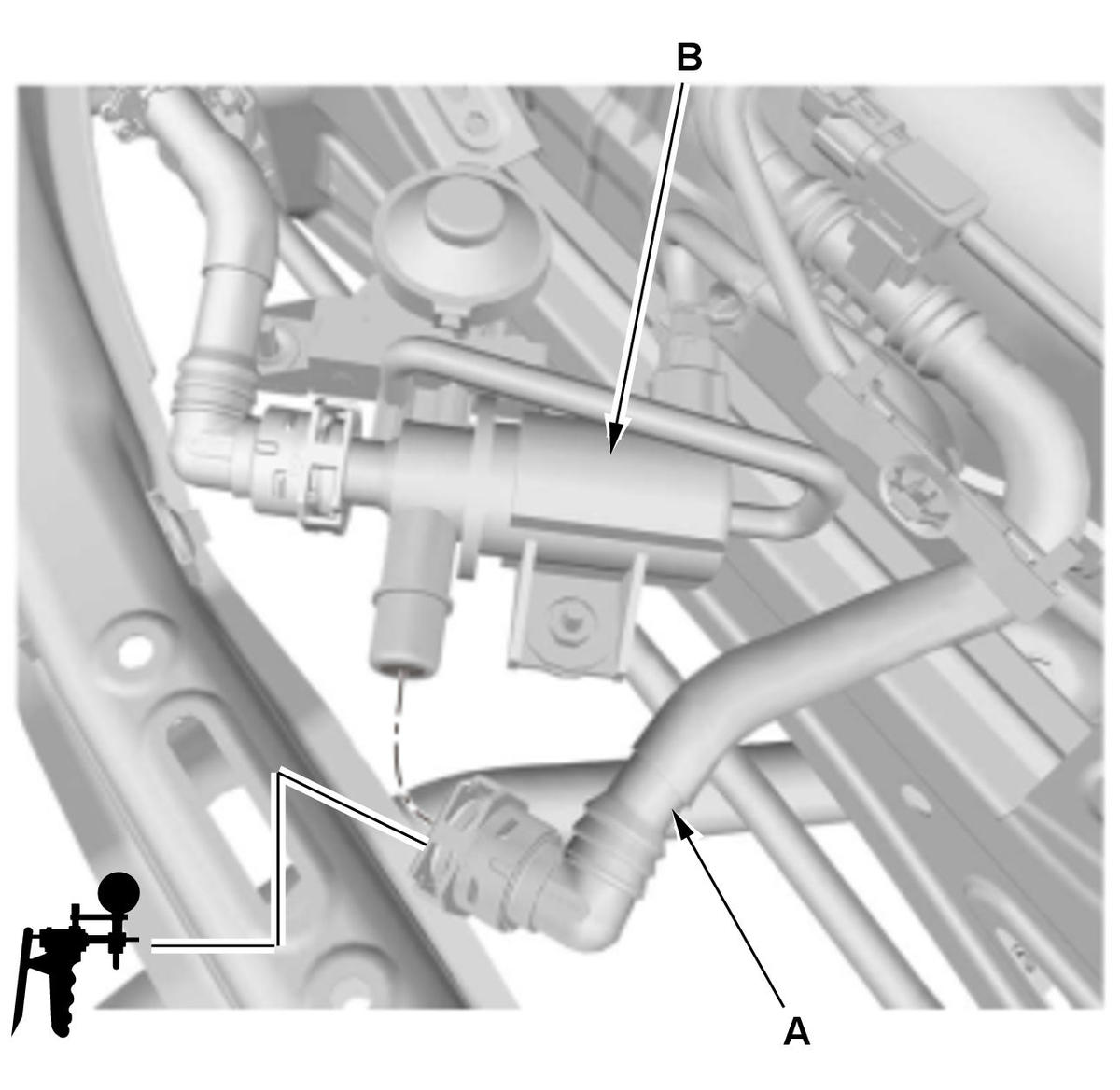 B

A