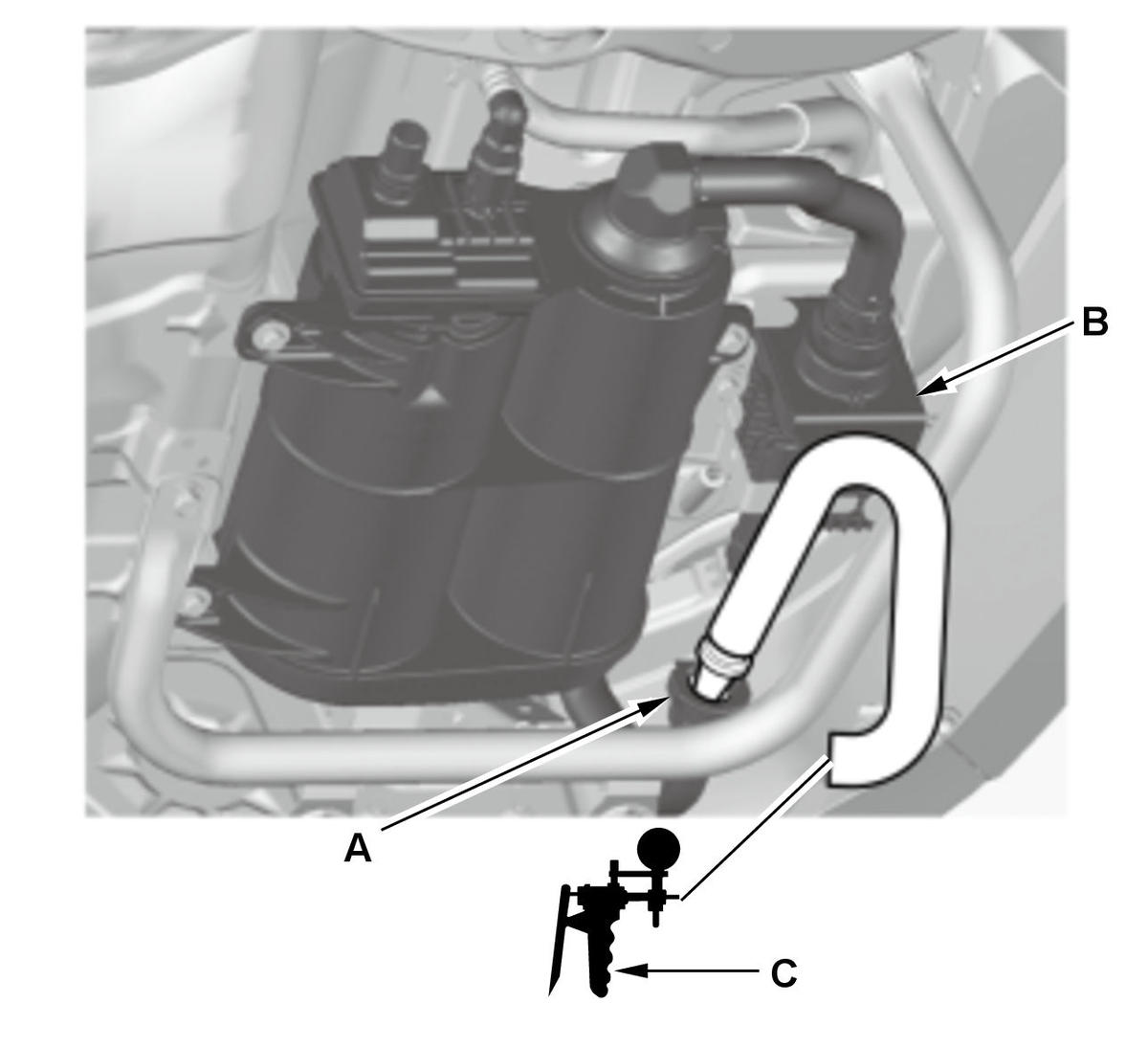 B

A

C