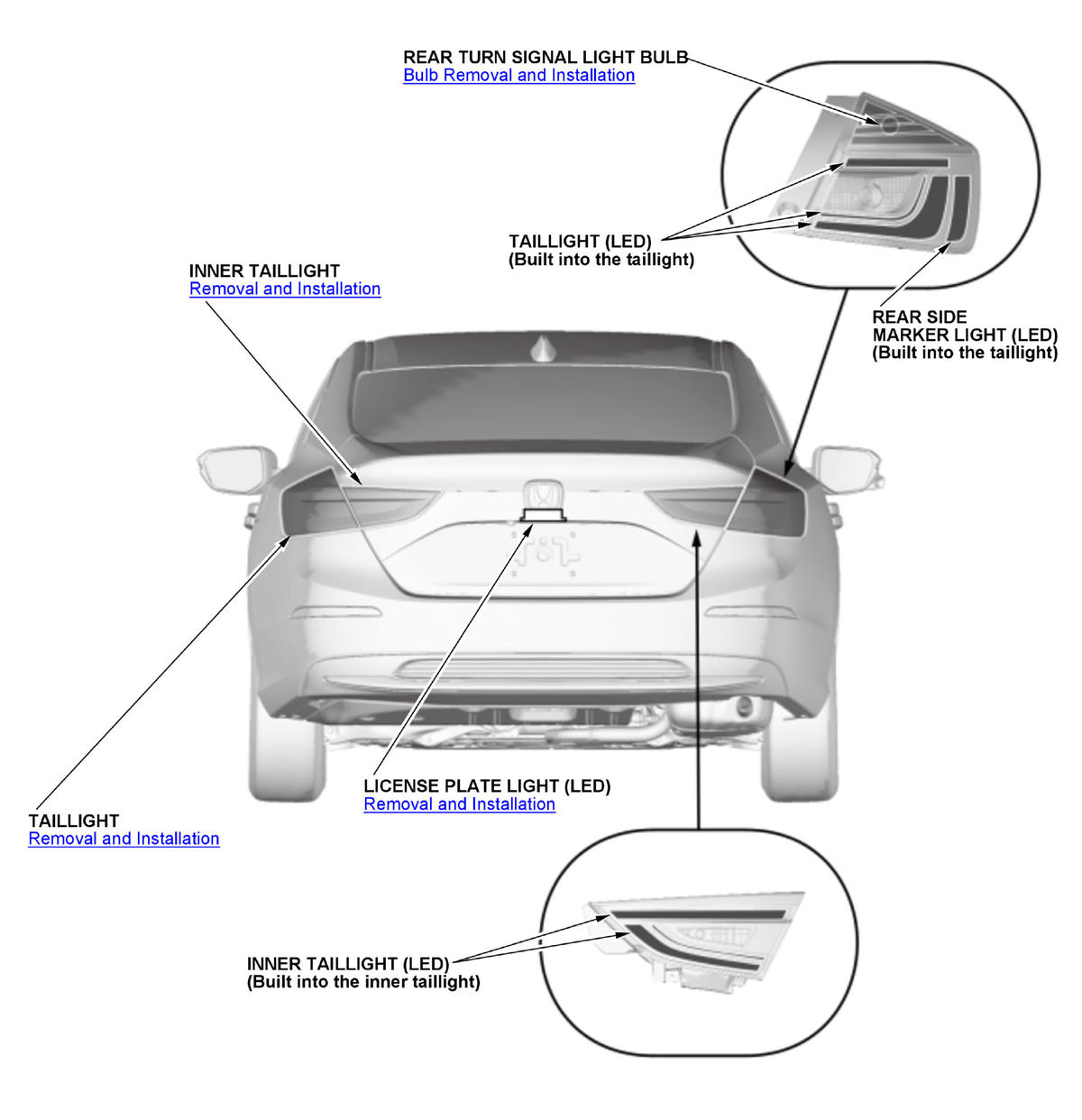 REAR TURN SIGNAL LIGHT BULB
Bulb Removal and Installation

TAILLIGHT (LED)
(Built into the taillight)

INNER TAILLIGHT
Removal and Installation

REAR SIDE
MARKER LIGHT (LED)
(Built into the taillight)

LICENSE PLATE LIGHT (LED)
Removal and Installation

TAILLIGHT
Removal and Installation

INNER TAILLIGHT (LED)
(Built into the inner taillight)