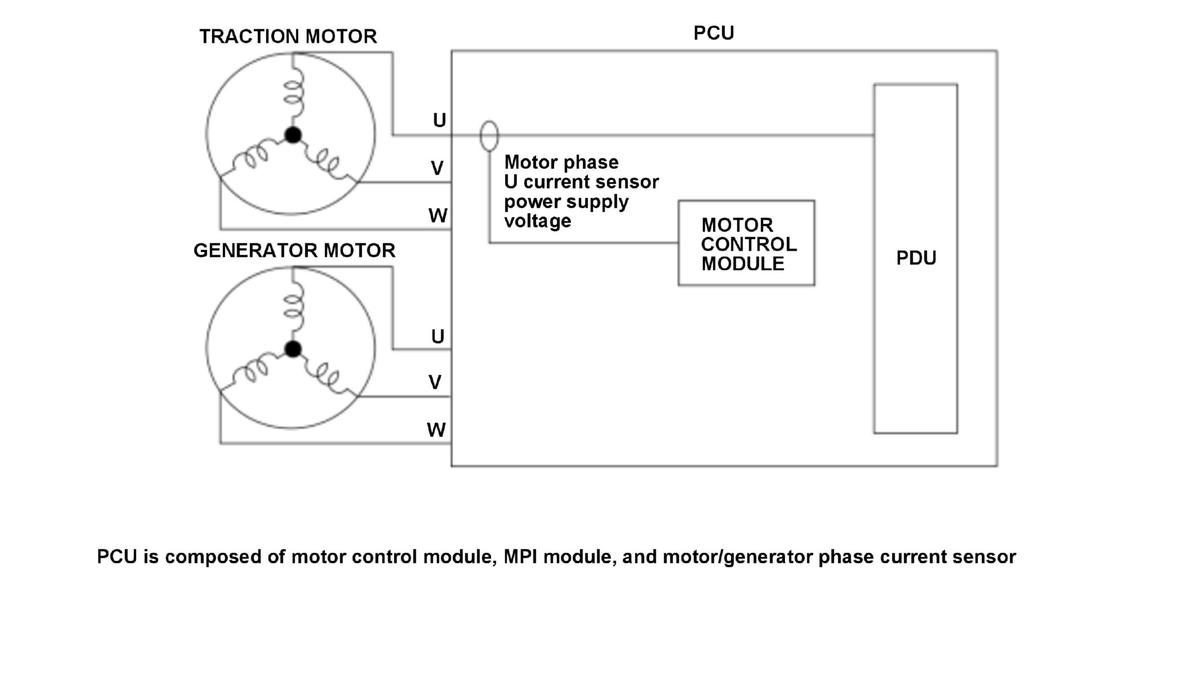 TRACTION MOTOR

PCU

U

V

W

Motor phase U current sensor power supply voltage

MOTOR CONTROL MODULE

PDU

GENERATOR MOTOR

U

V

W

PCU is composed of motor control module, MPI module, and motor/generator phase current sensor